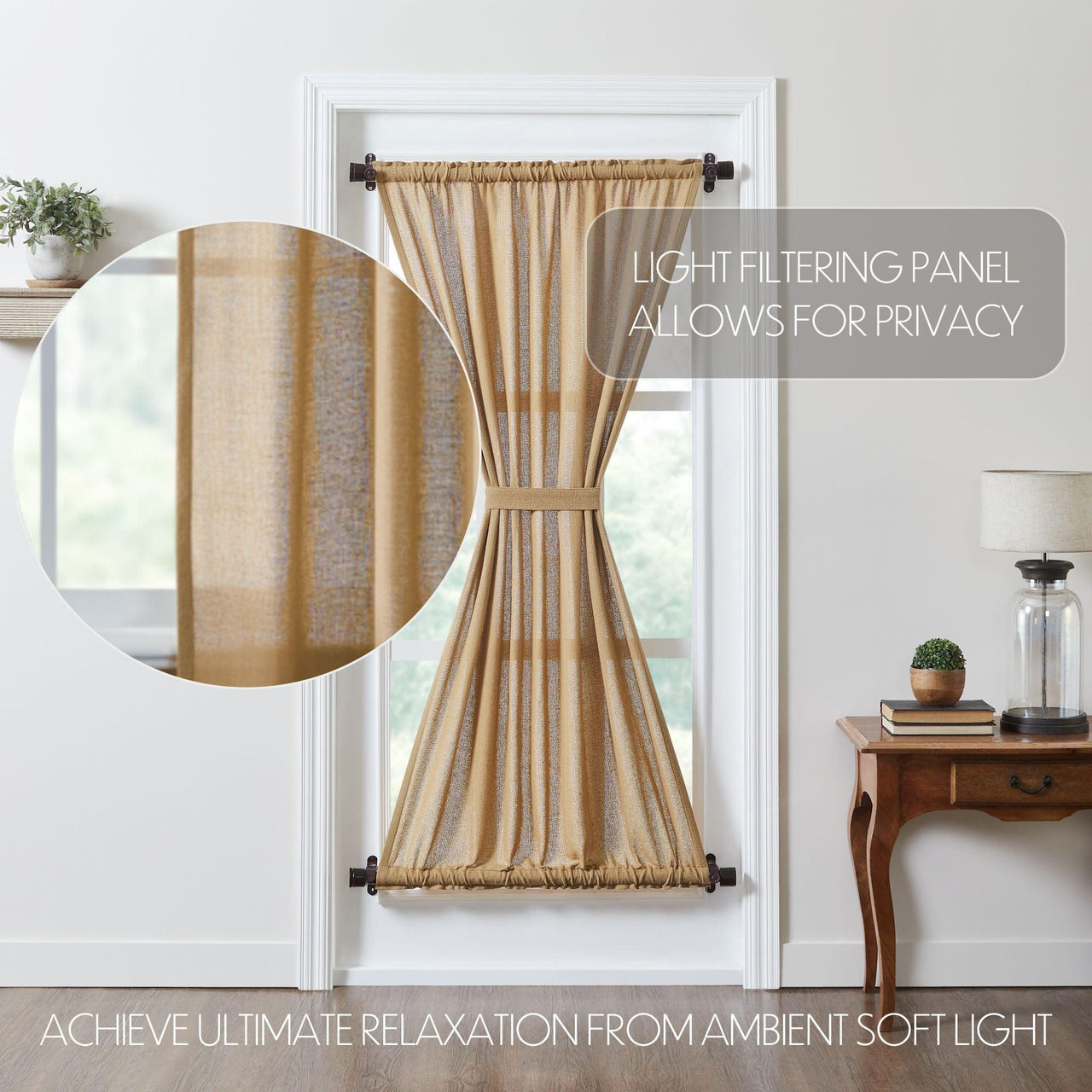 LIGHT FILTERING PANEL
ALLOWS FOR PRIVACY

ACHIEVE ULTIMATE RELAXATION FROM AMBIENT SOFT LIGHT