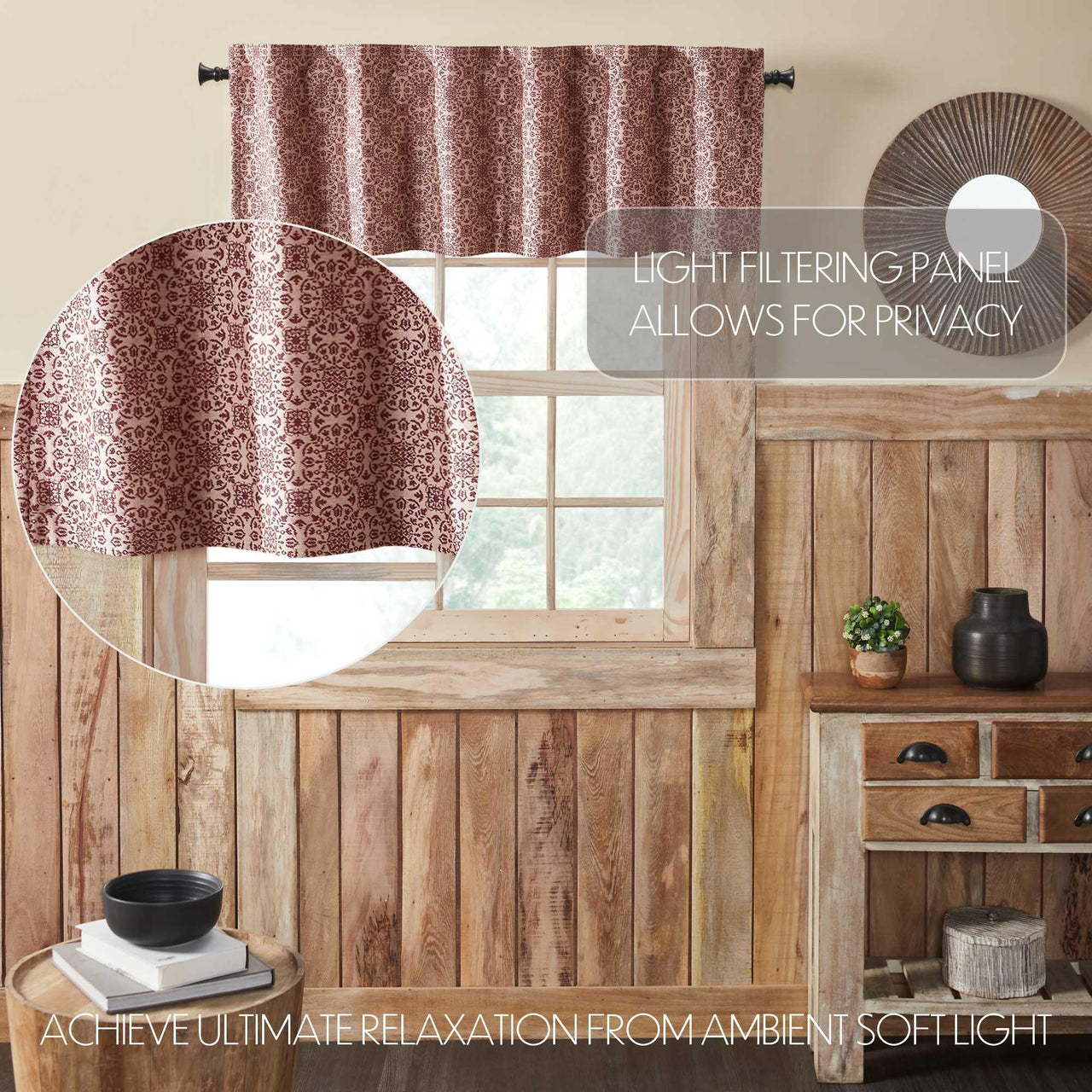 LIGHT FILTERING PANEL
ALLOWS FOR PRIVACY

ACHIEVE ULTIMATE RELAXATION FROM AMBIENT SOFT LIGHT