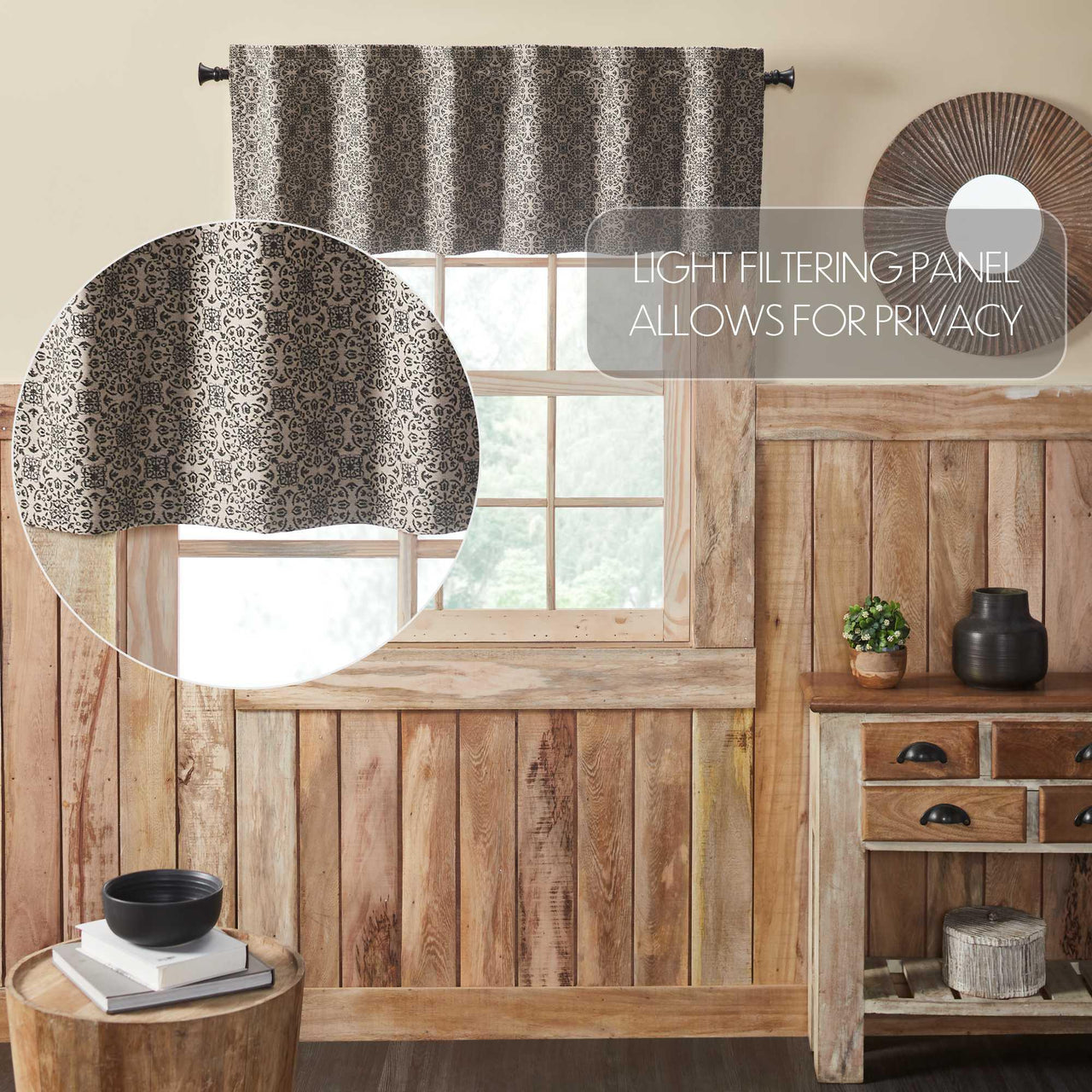 LIGHT FILTERING PANEL
ALLOWS FOR PRIVACY