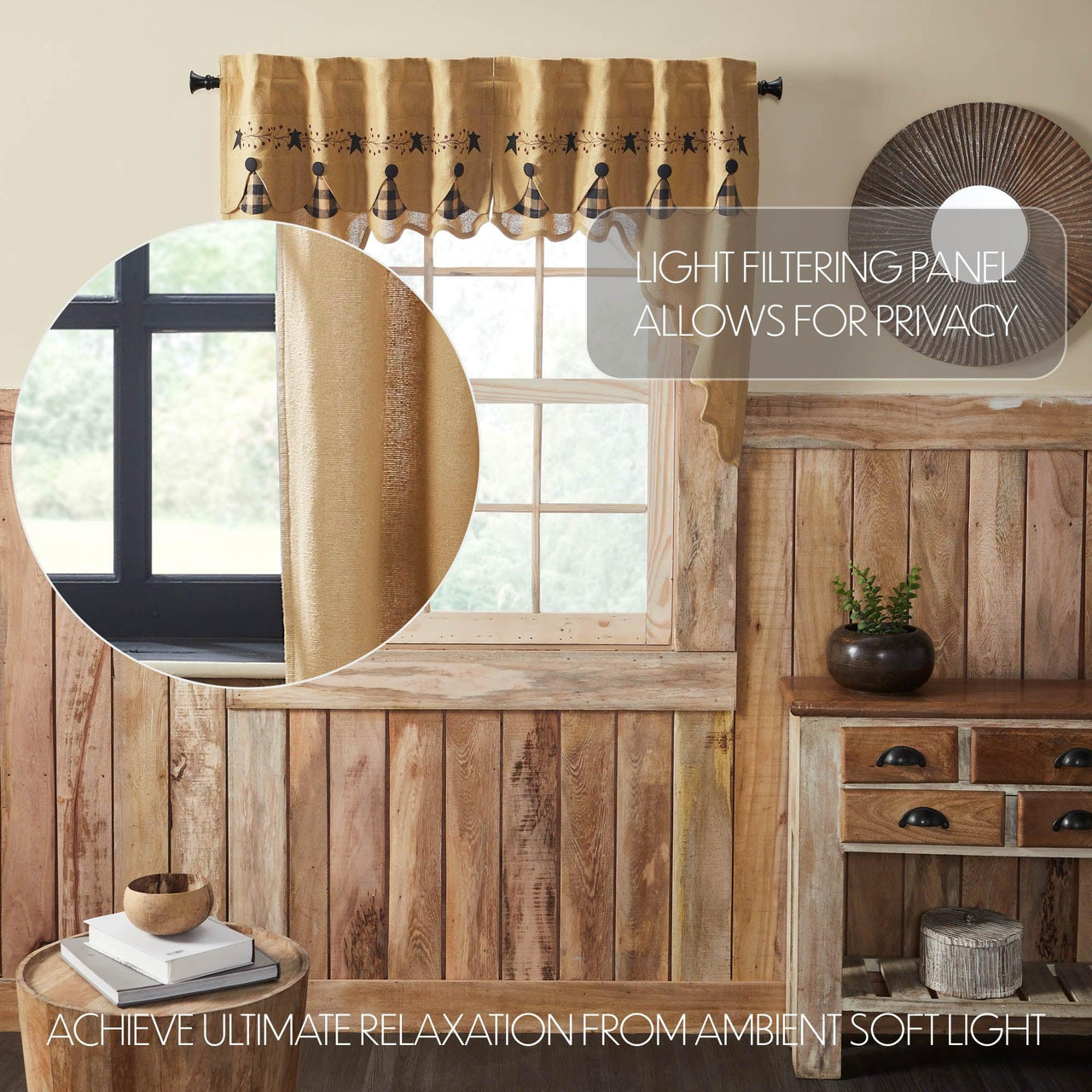 LIGHT FILTERING PANEL ALLOWS FOR PRIVACY

ACHIEVE ULTIMATE RELAXATION FROM AMBIENT SOFT LIGHT