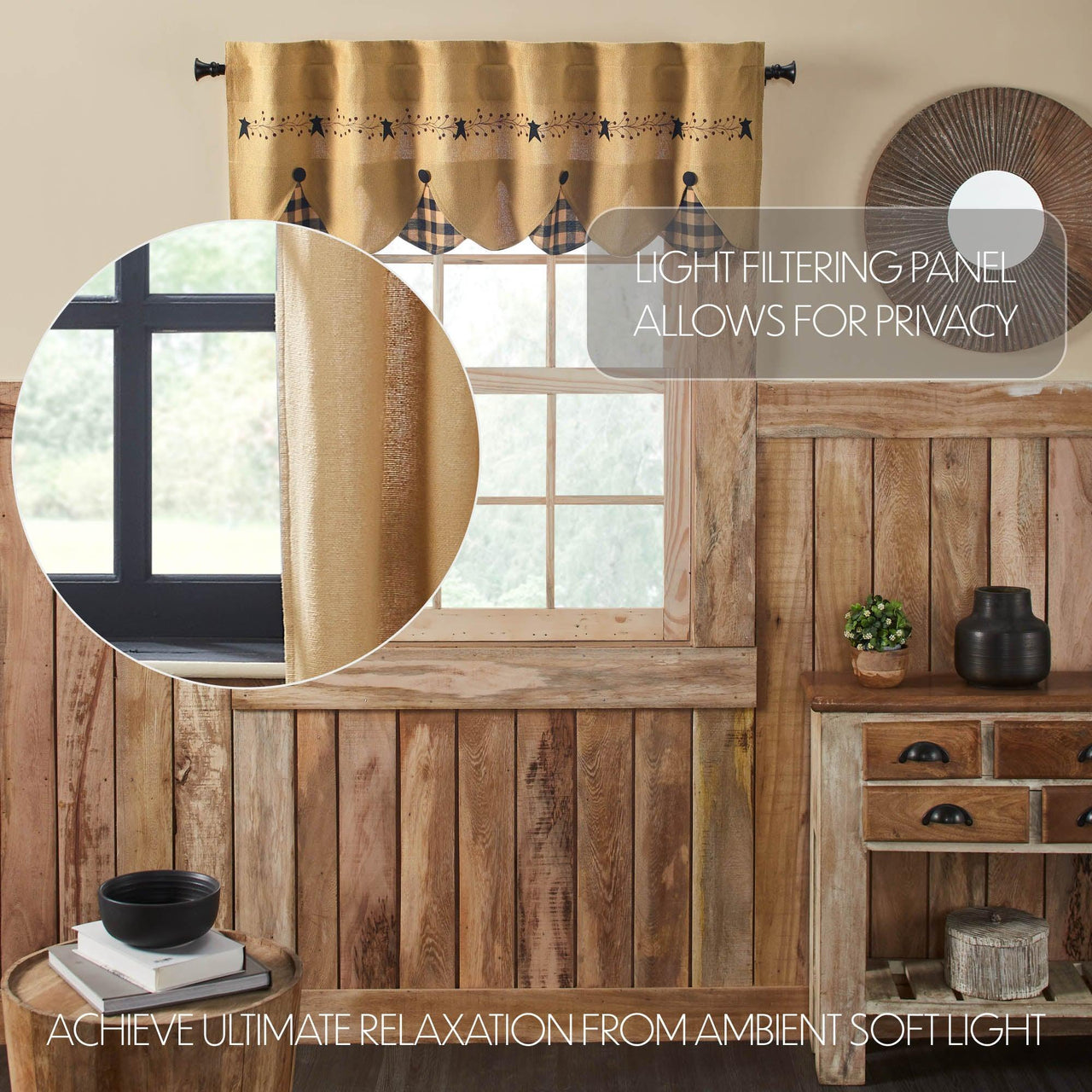 LIGHT FILTERING PANEL ALLOWS FOR PRIVACY

ACHIEVE ULTIMATE RELAXATION FROM AMBIENT SOFT LIGHT