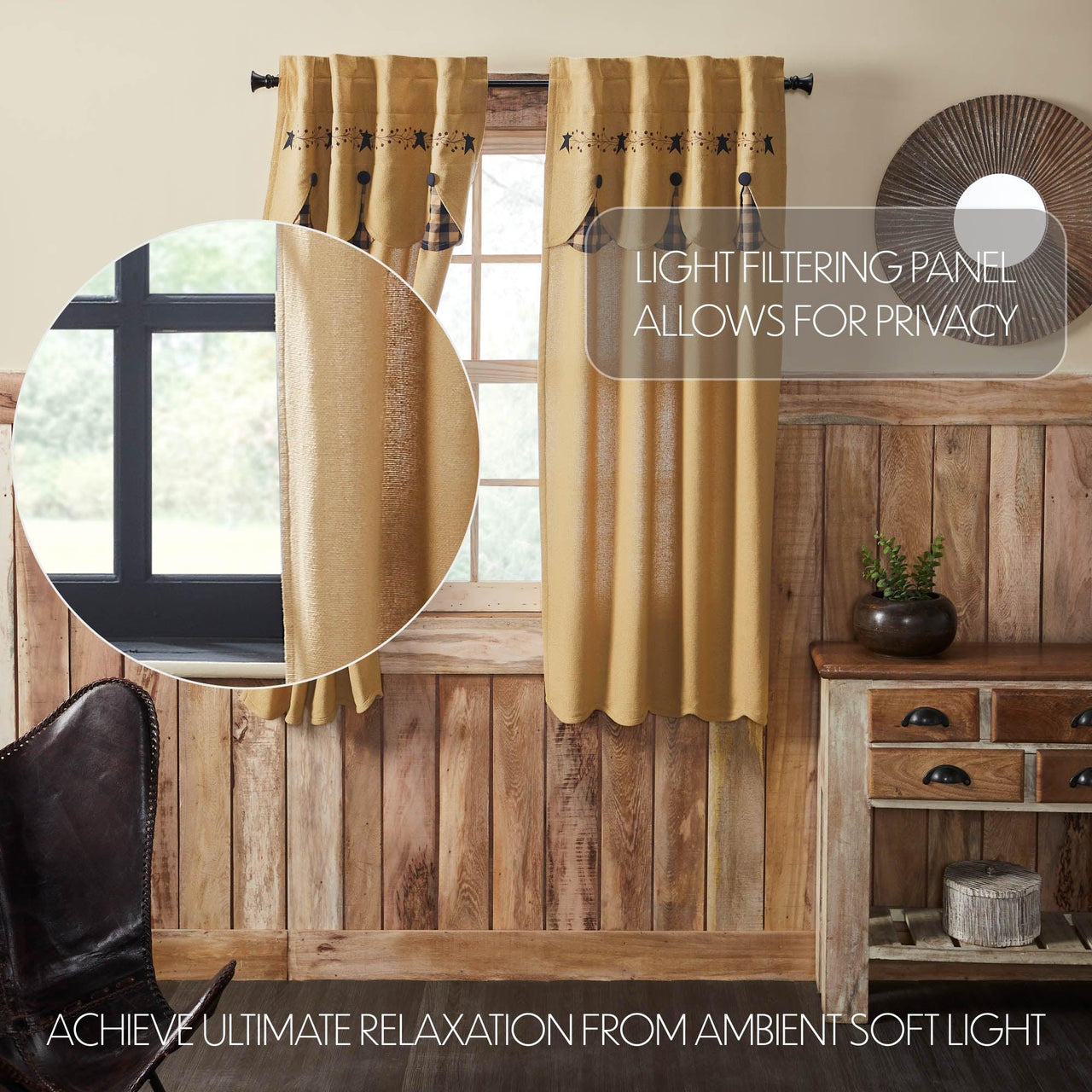 LIGHT FILTERING PANEL ALLOWS FOR PRIVACY

ACHIEVE ULTIMATE RELAXATION FROM AMBIENT SOFT LIGHT