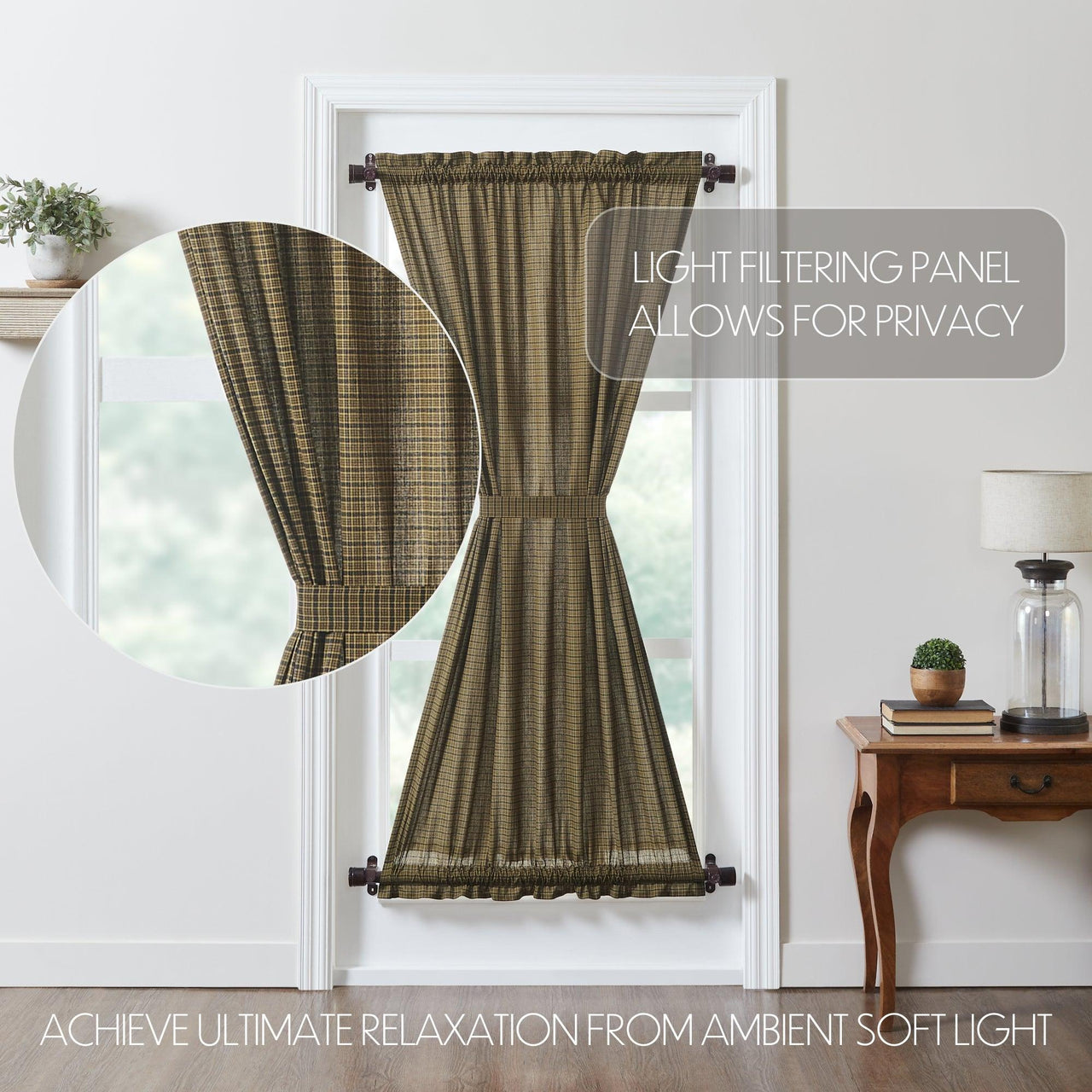 LIGHT FILTERING PANEL
ALLOWS FOR PRIVACY

ACHIEVE ULTIMATE RELAXATION FROM AMBIENT SOFT LIGHT