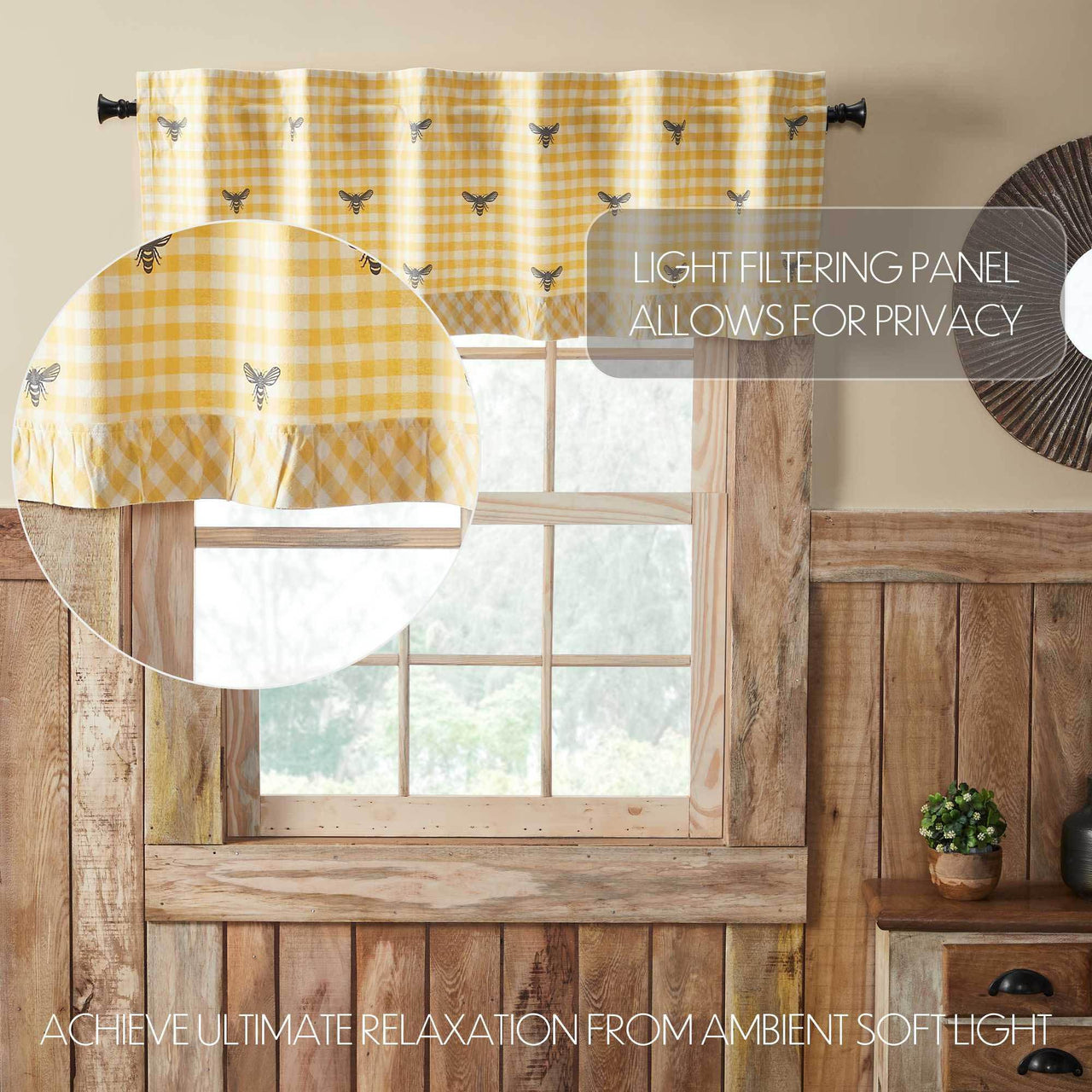 LIGHT FILTERING PANEL
ALLOWS FOR PRIVACY

ACHIEVE ULTIMATE RELAXATION FROM AMBIENT SOFT LIGHT