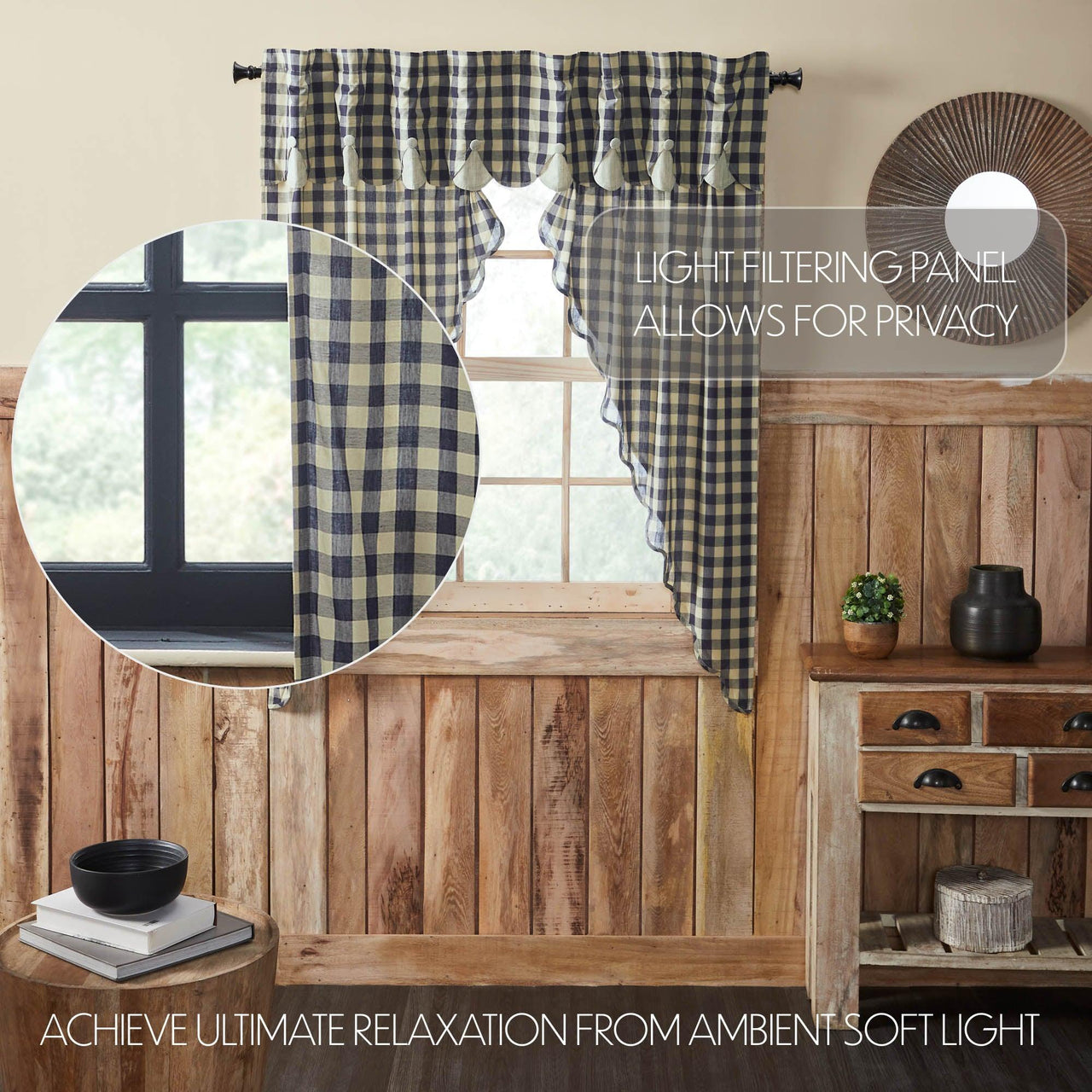 LIGHT FILTERING PANEL ALLOWS FOR PRIVACY

ACHIEVE ULTIMATE RELAXATION FROM AMBIENT SOFT LIGHT