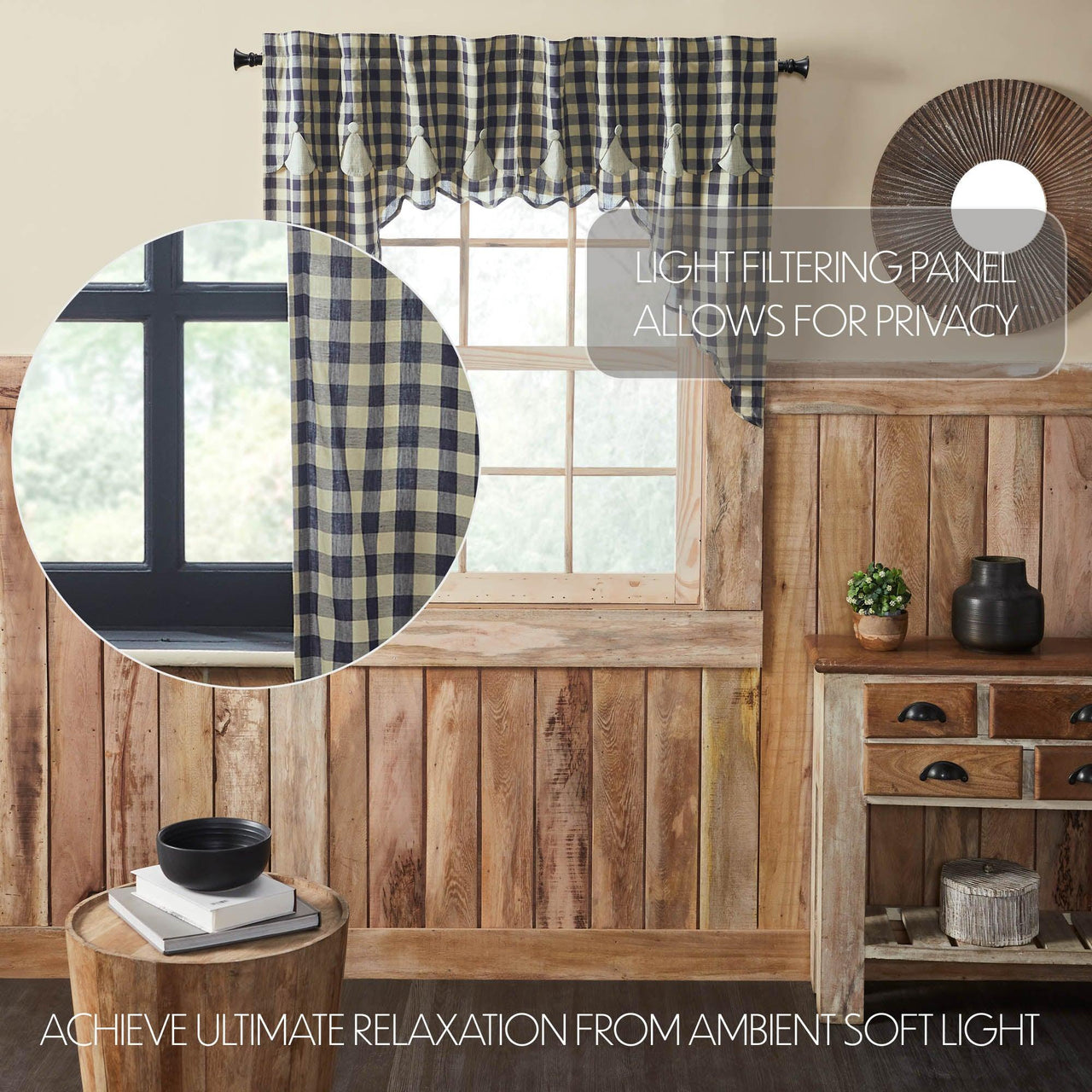 LIGHT FILTERING PANEL
ALLOWS FOR PRIVACY

ACHIEVE ULTIMATE RELAXATION FROM AMBIENT SOFT LIGHT