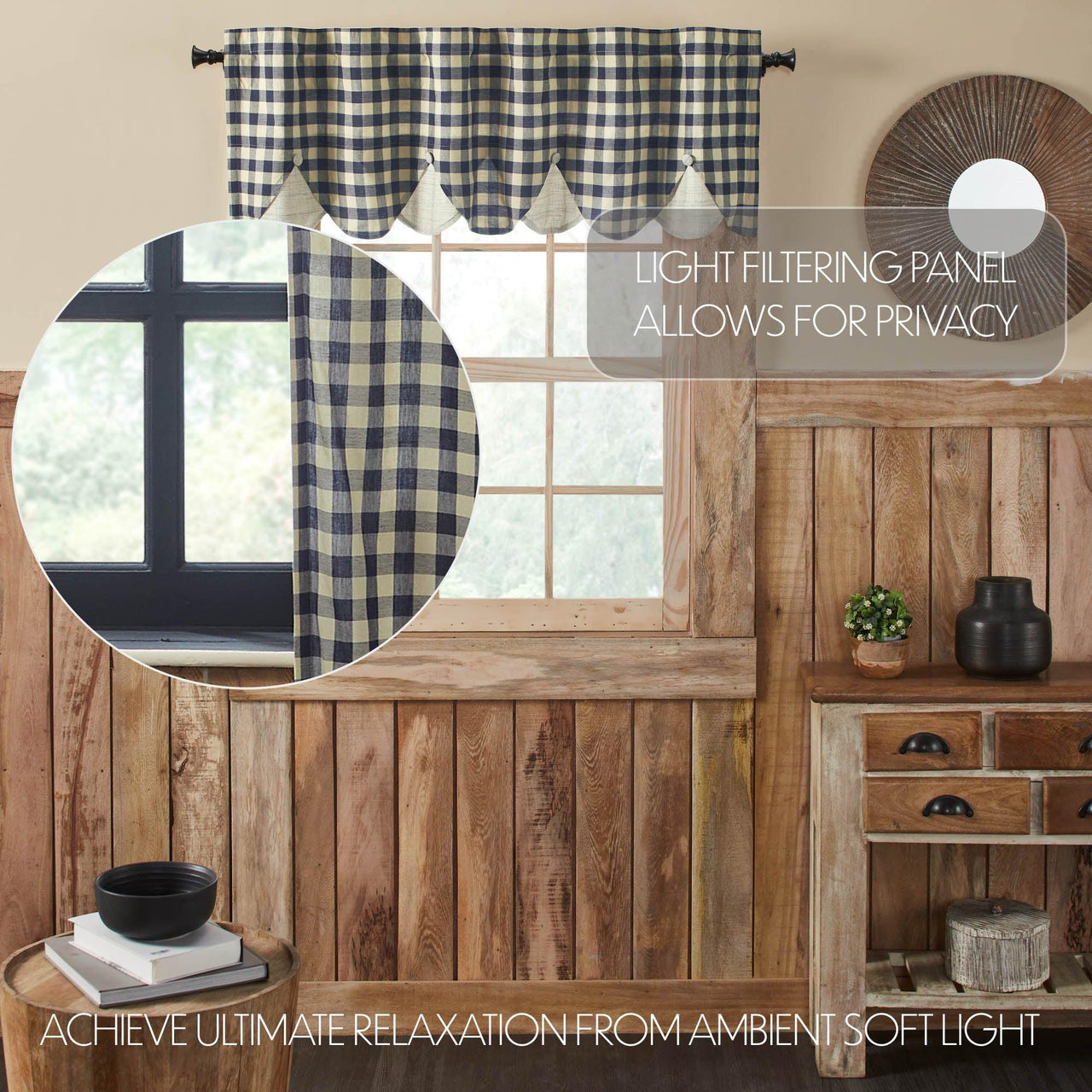 LIGHT FILTERING PANEL
ALLOWS FOR PRIVACY

ACHIEVE ULTIMATE RELAXATION FROM AMBIENT SOFT LIGHT