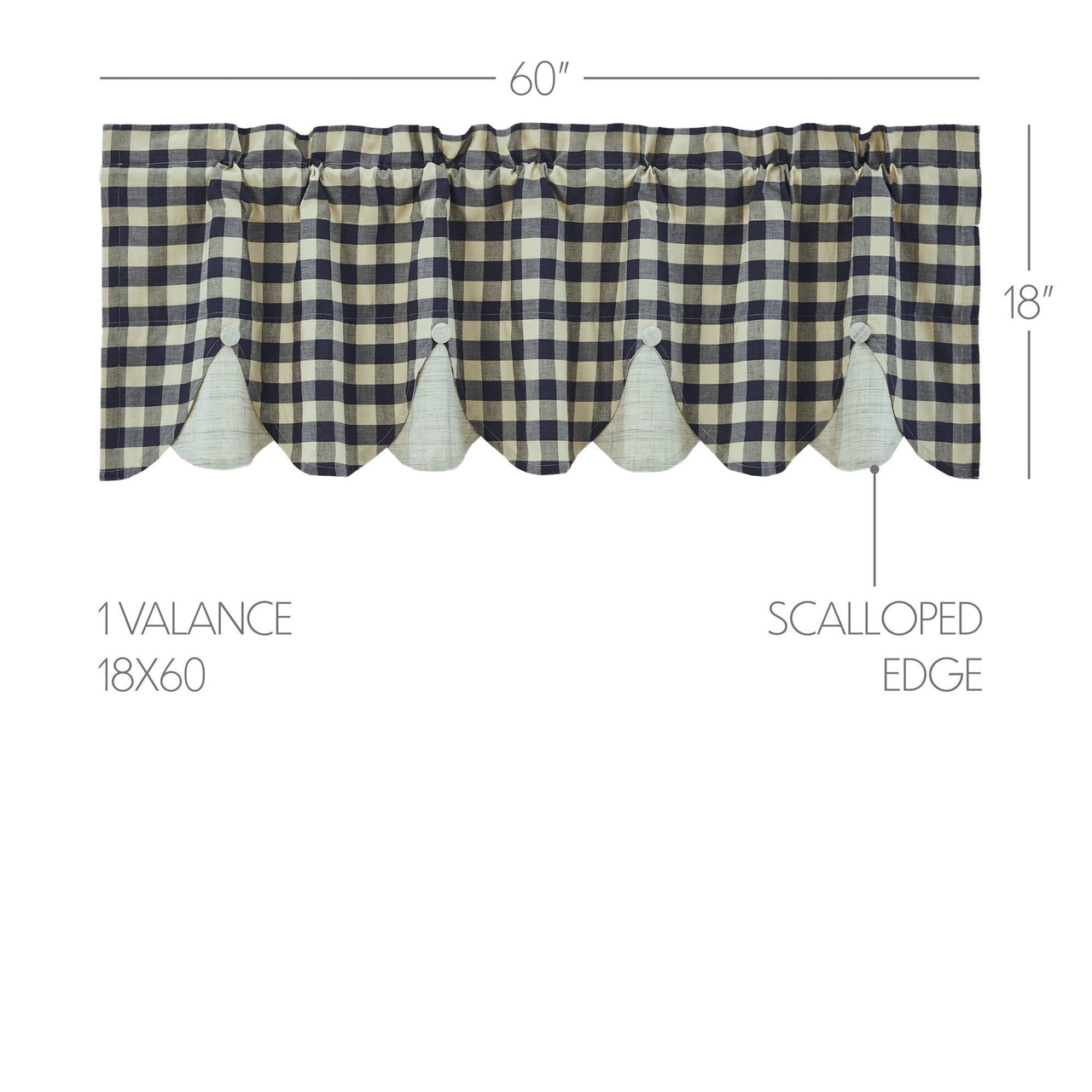 60"

18"

1 VALANCE
18X60

SCALLOPED
EDGE