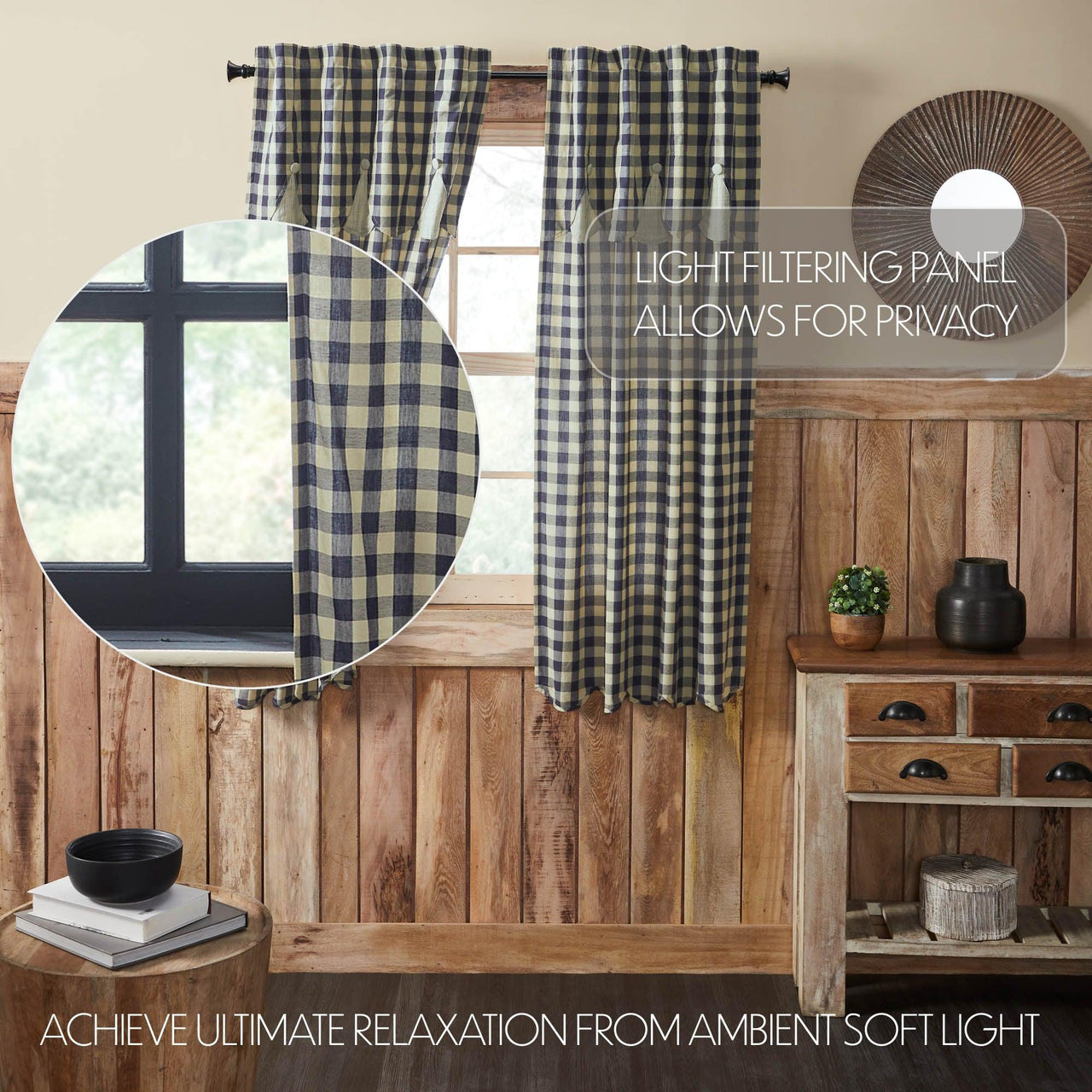 LIGHT FILTERING PANEL
ALLOWS FOR PRIVACY

ACHIEVE ULTIMATE RELAXATION FROM AMBIENT SOFT LIGHT