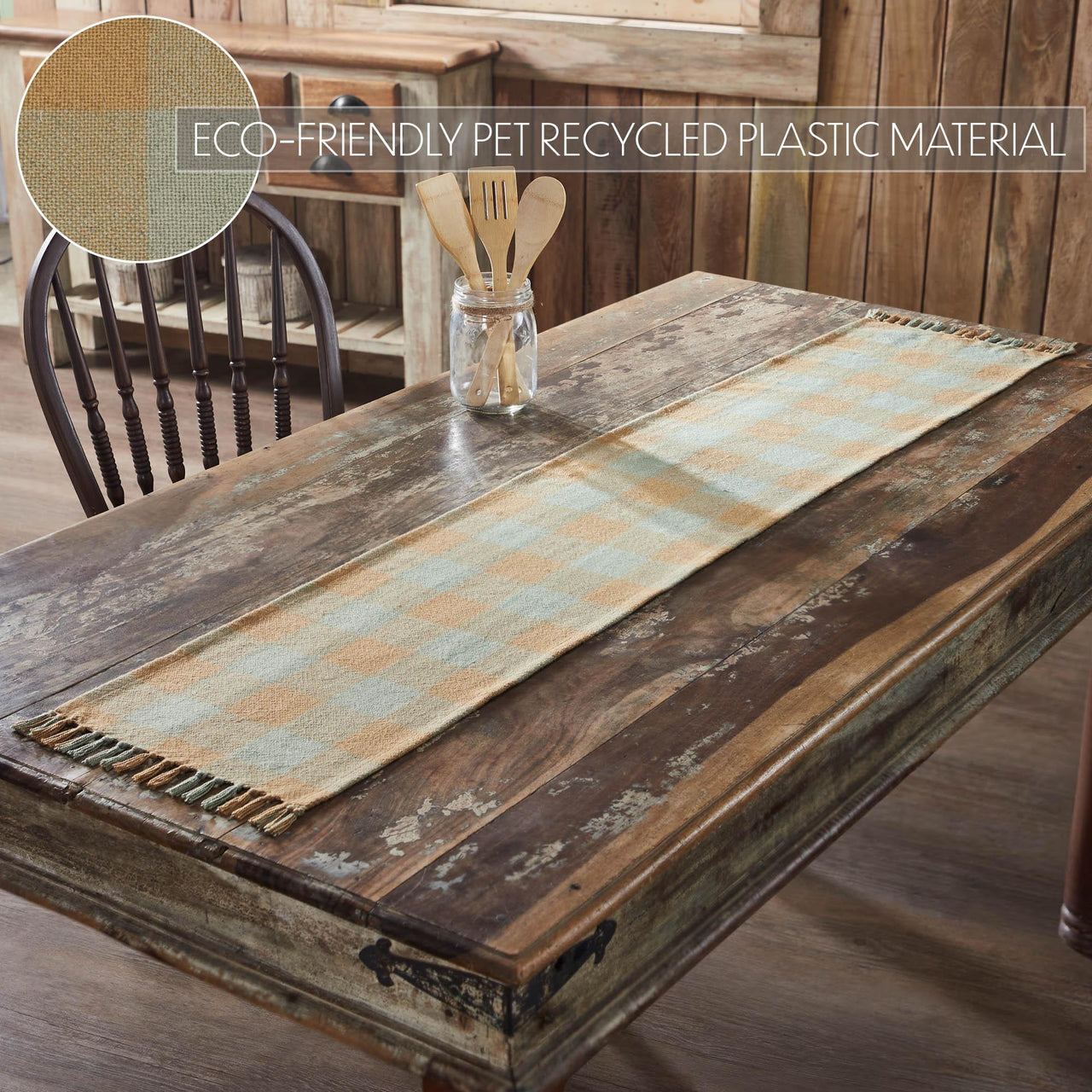 ECO-FRIENDLY PET RECYCLED PLASTIC MATERIAL