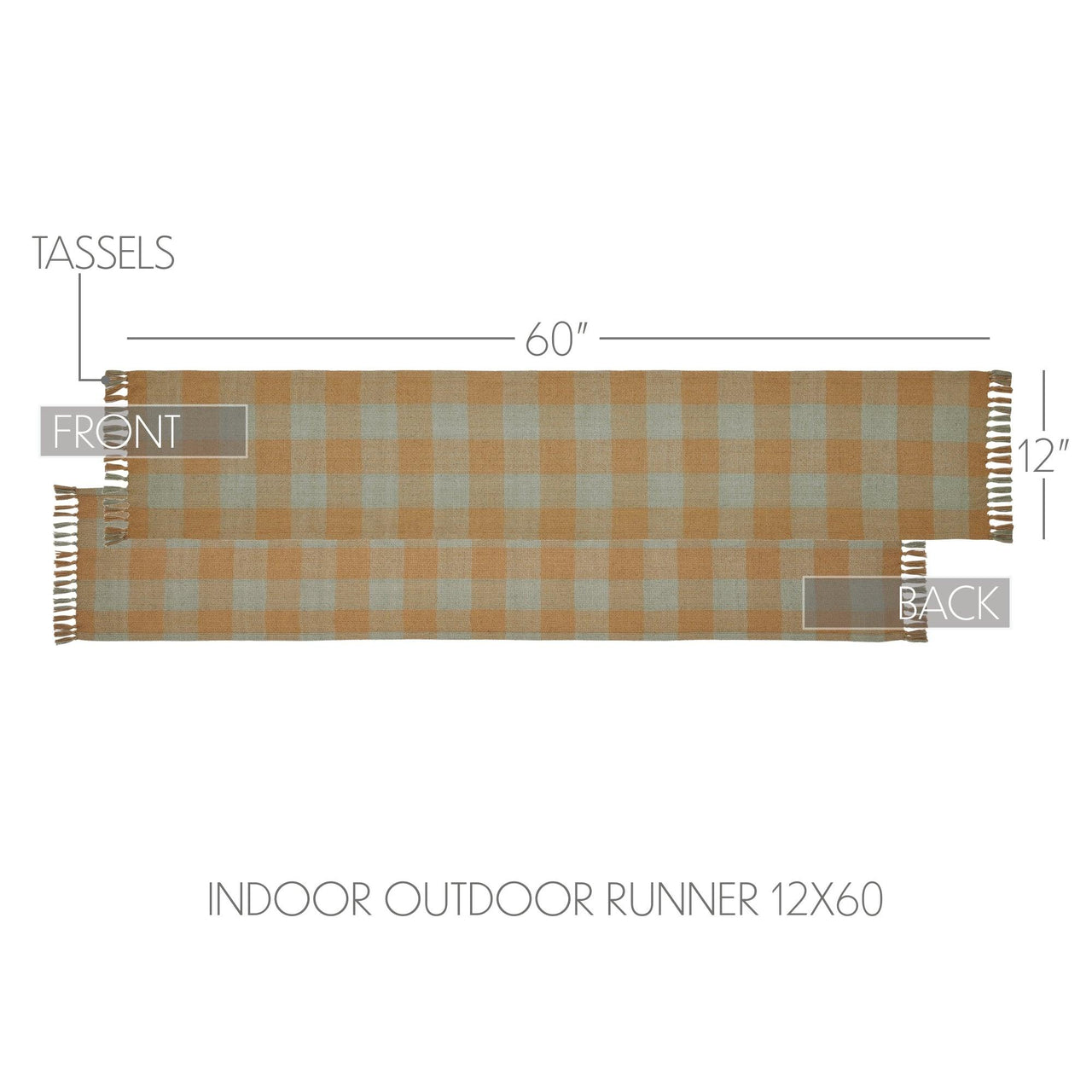 TASSELS

60″

FRONT

12″

BACK

INDOOR OUTDOOR RUNNER 12X60