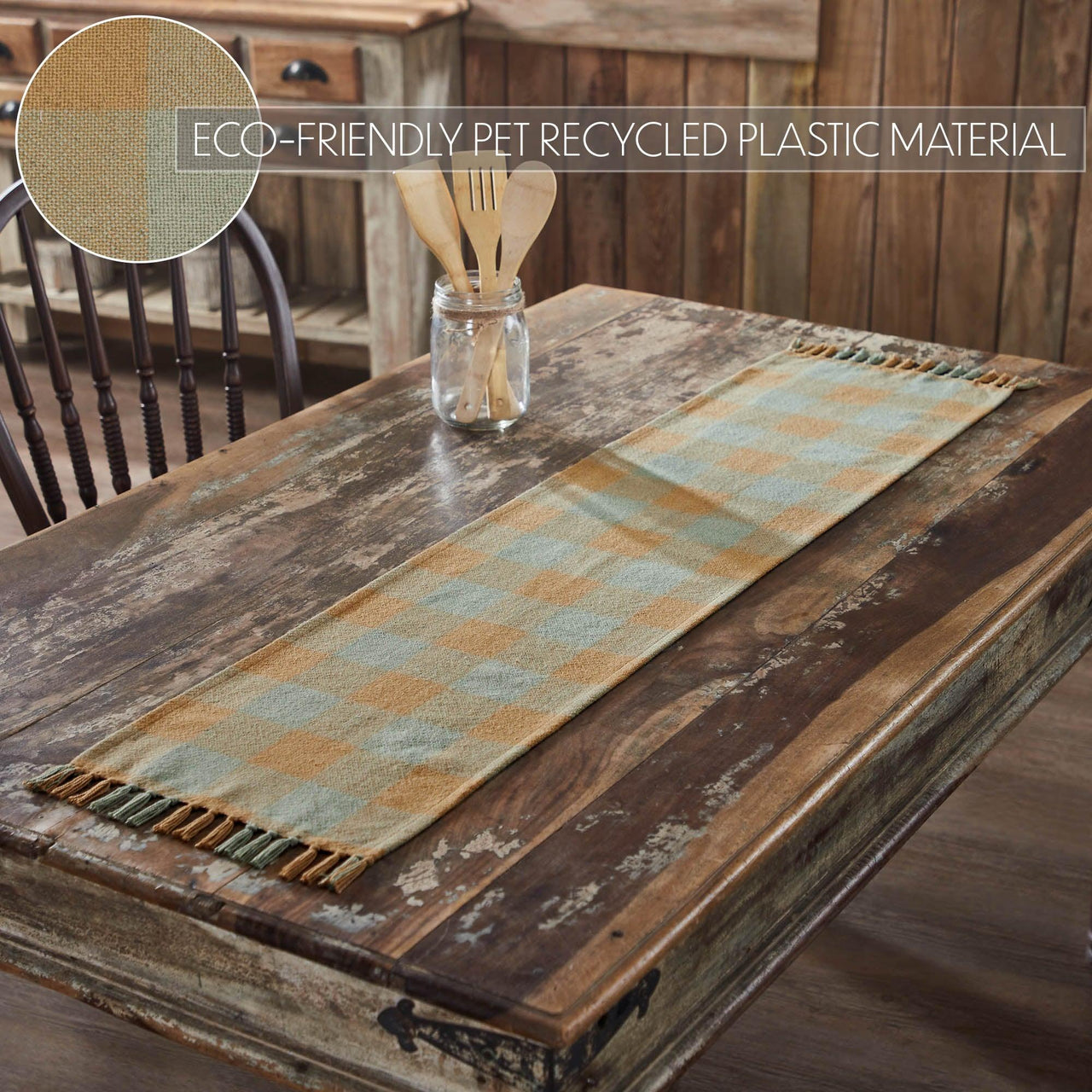 ECO-FRIENDLY PET RECYCLED PLASTIC MATERIAL