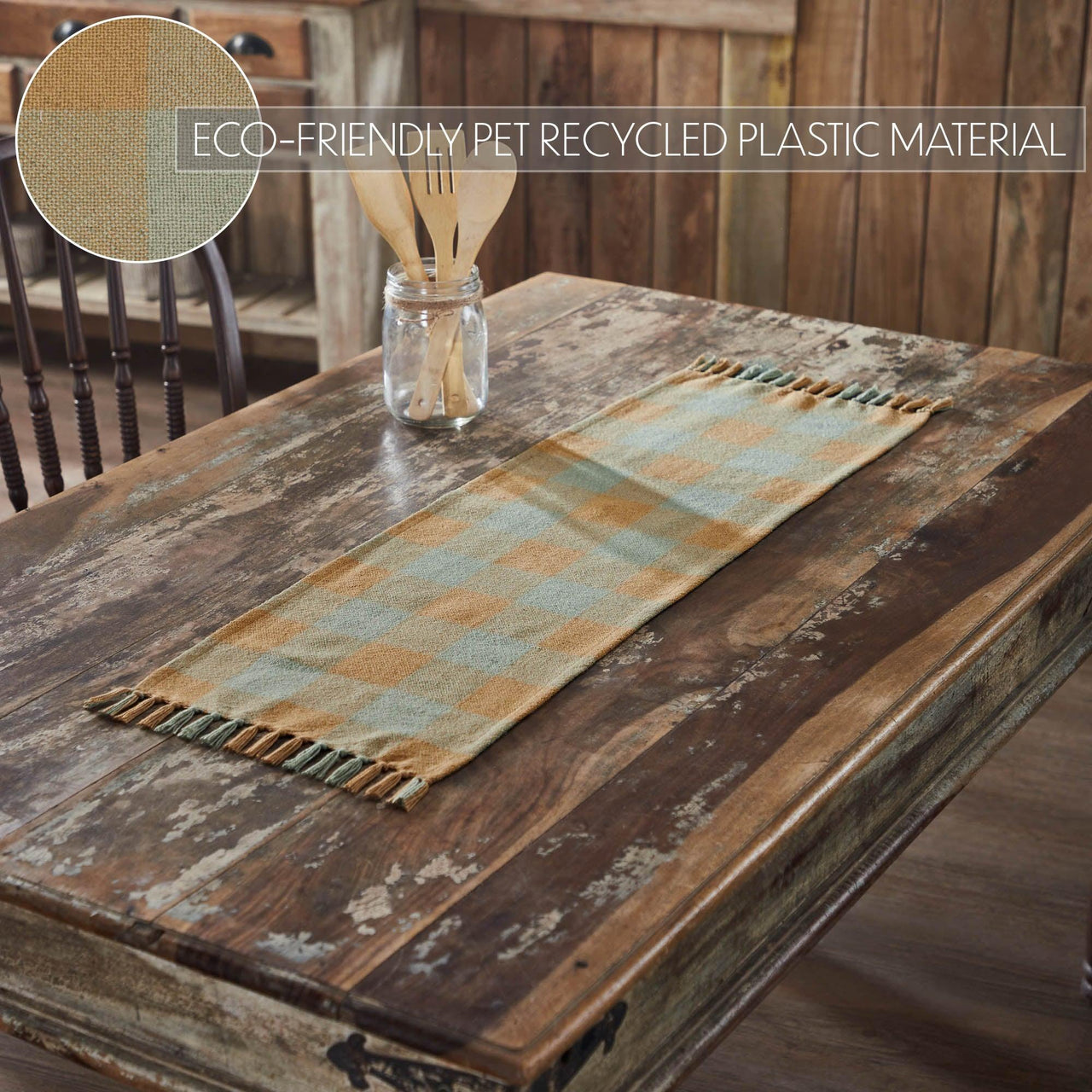 ECO-FRIENDLY PET RECYCLED PLASTIC MATERIAL