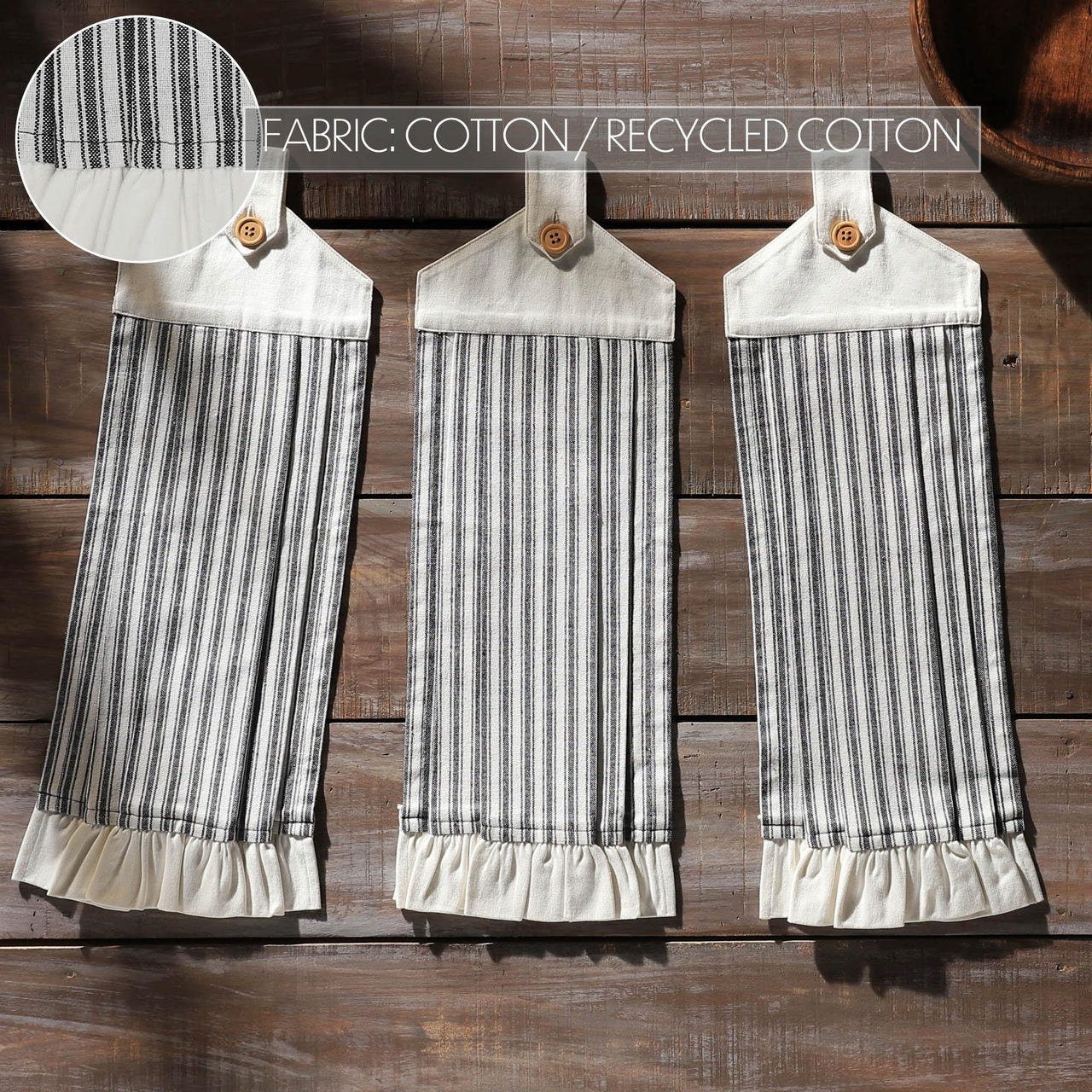 FABRIC: COTTON / RECYCLED COTTON