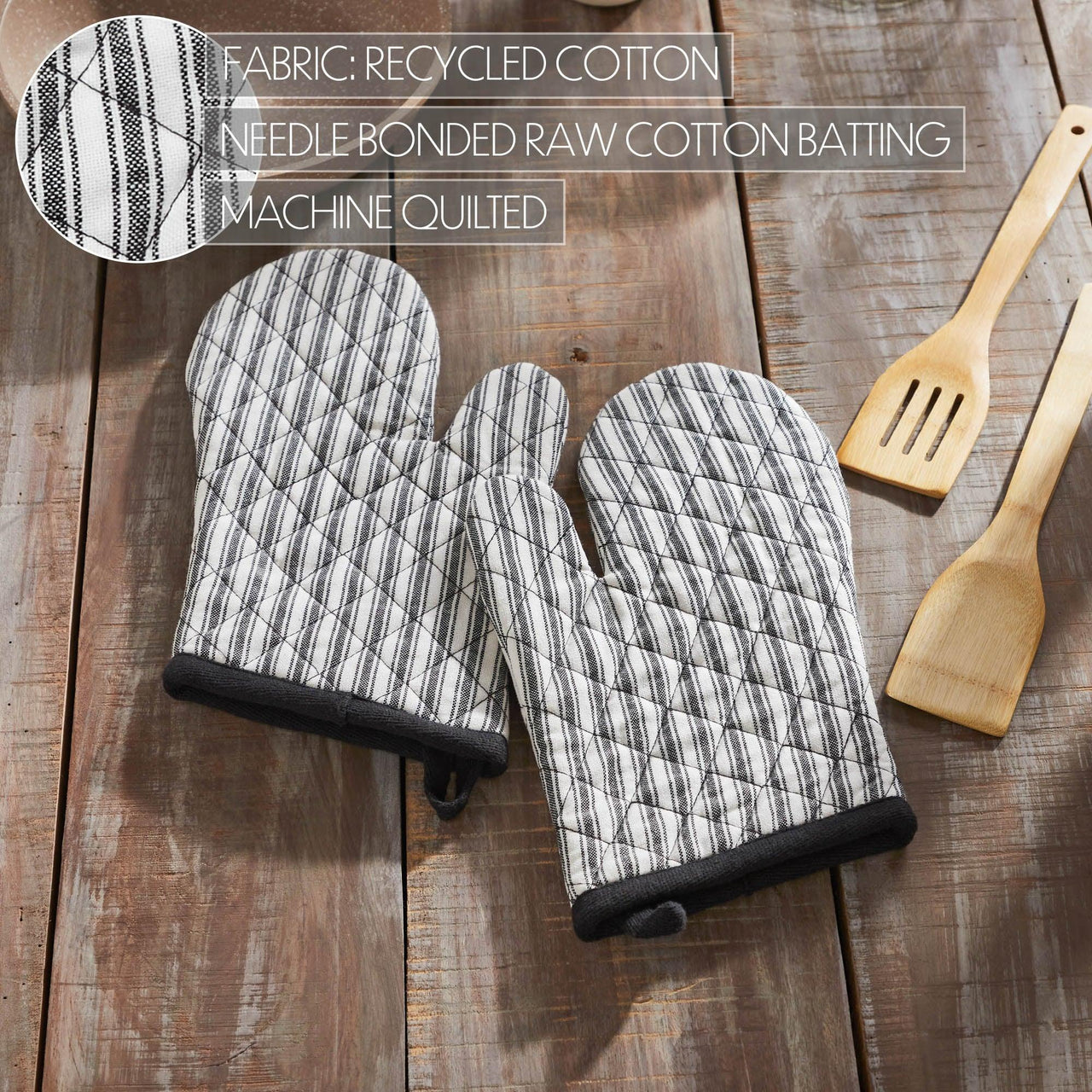 FABRIC: RECYCLED COTTON
NEEDLE BONDED RAW COTTON BATTING
MACHINE QUILTED