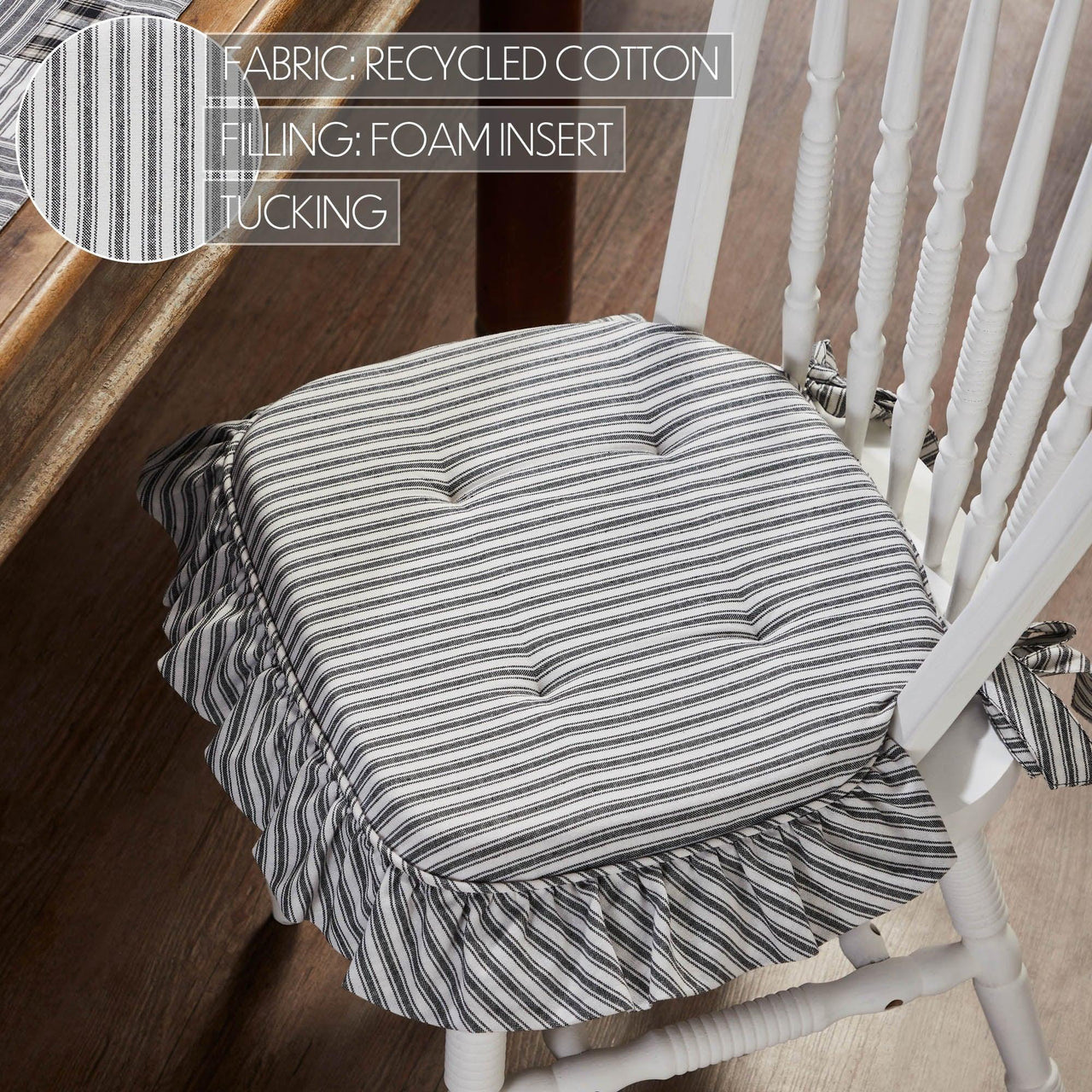 FABRIC: RECYCLED COTTON
FILLING: FOAM INSERT
TUCKING