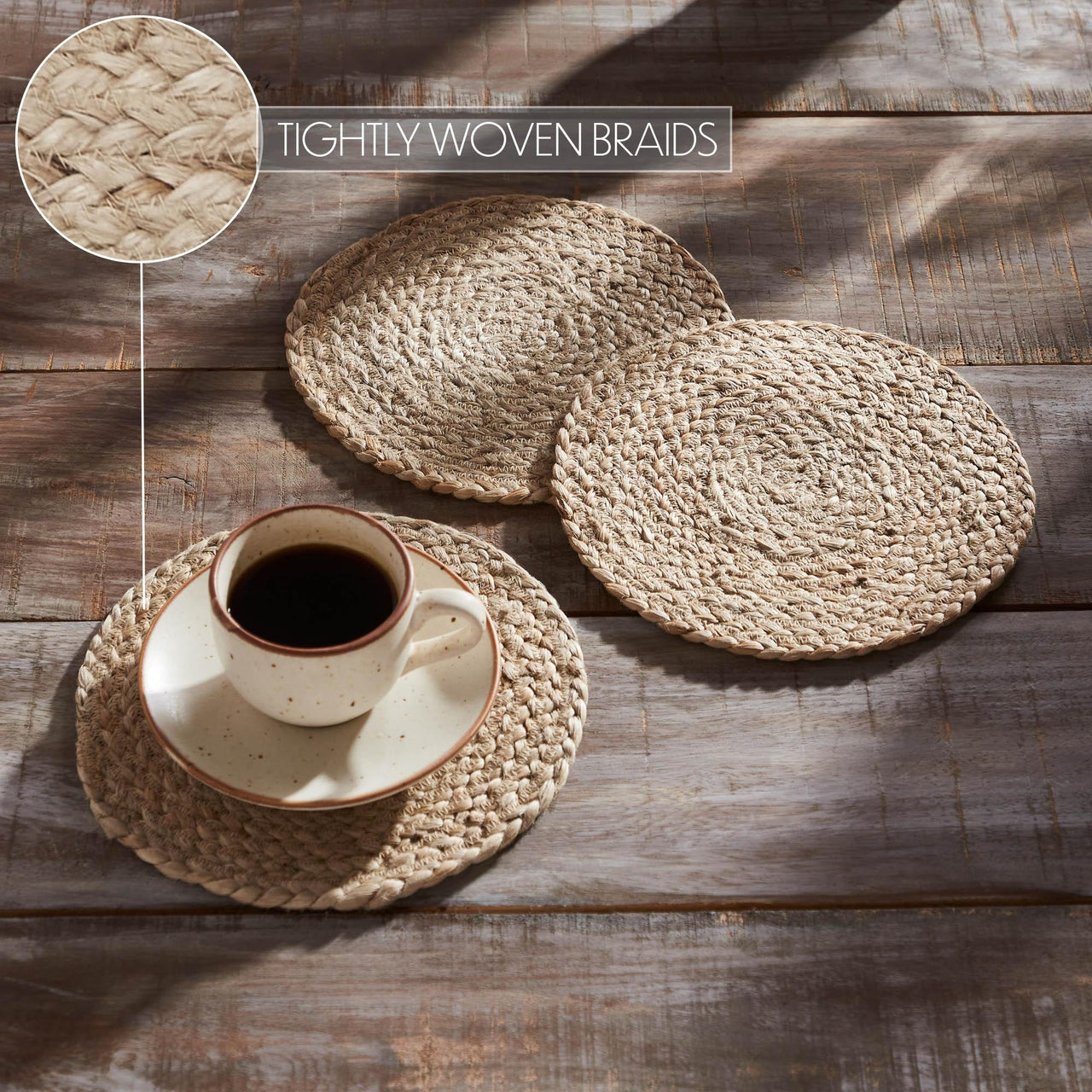 TIGHTLY WOVEN BRAIDS