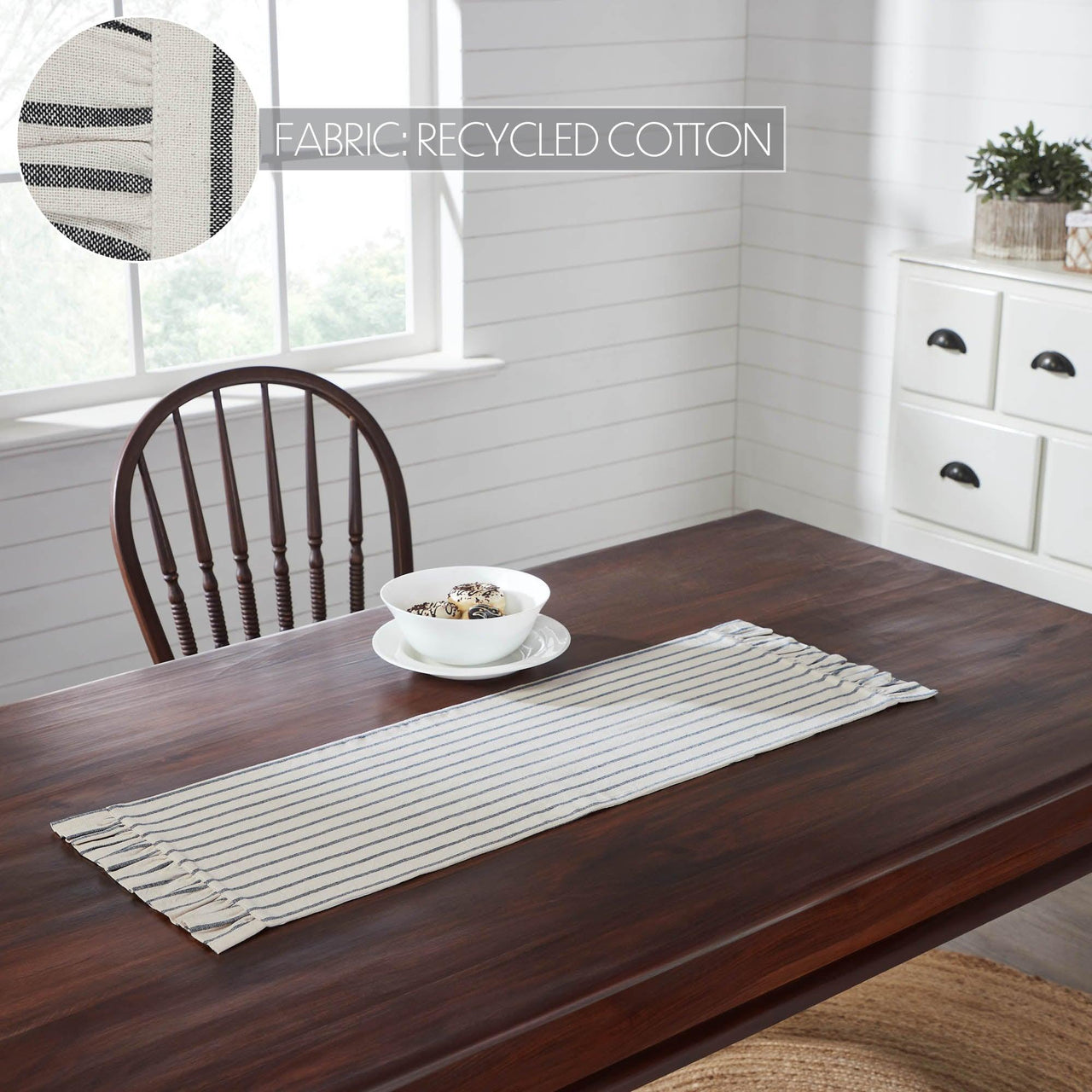 FABRIC: RECYCLED COTTON