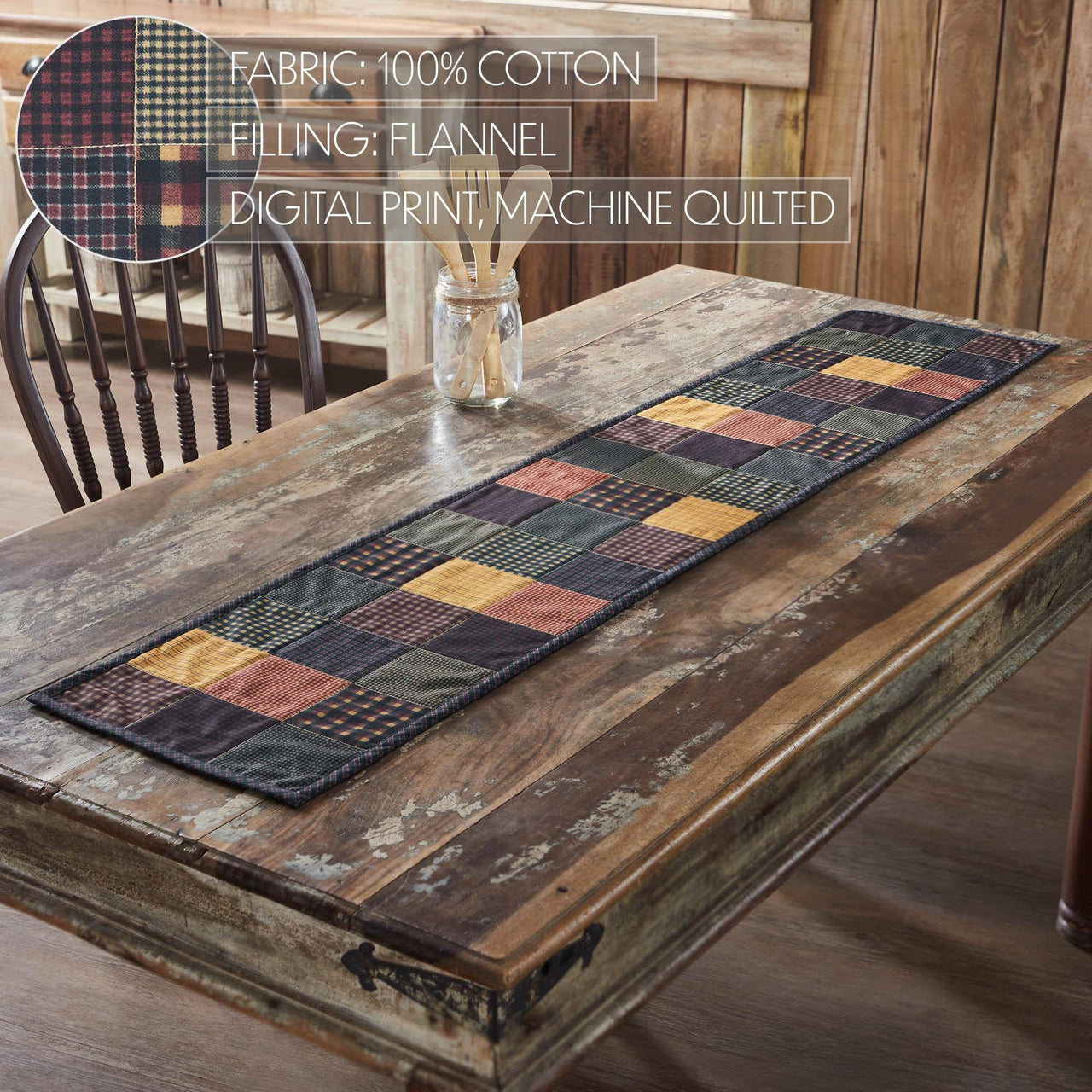 FABRIC: 100% COTTON

FILLING: FLANNEL

DIGITAL PRINT, MACHINE QUILTED