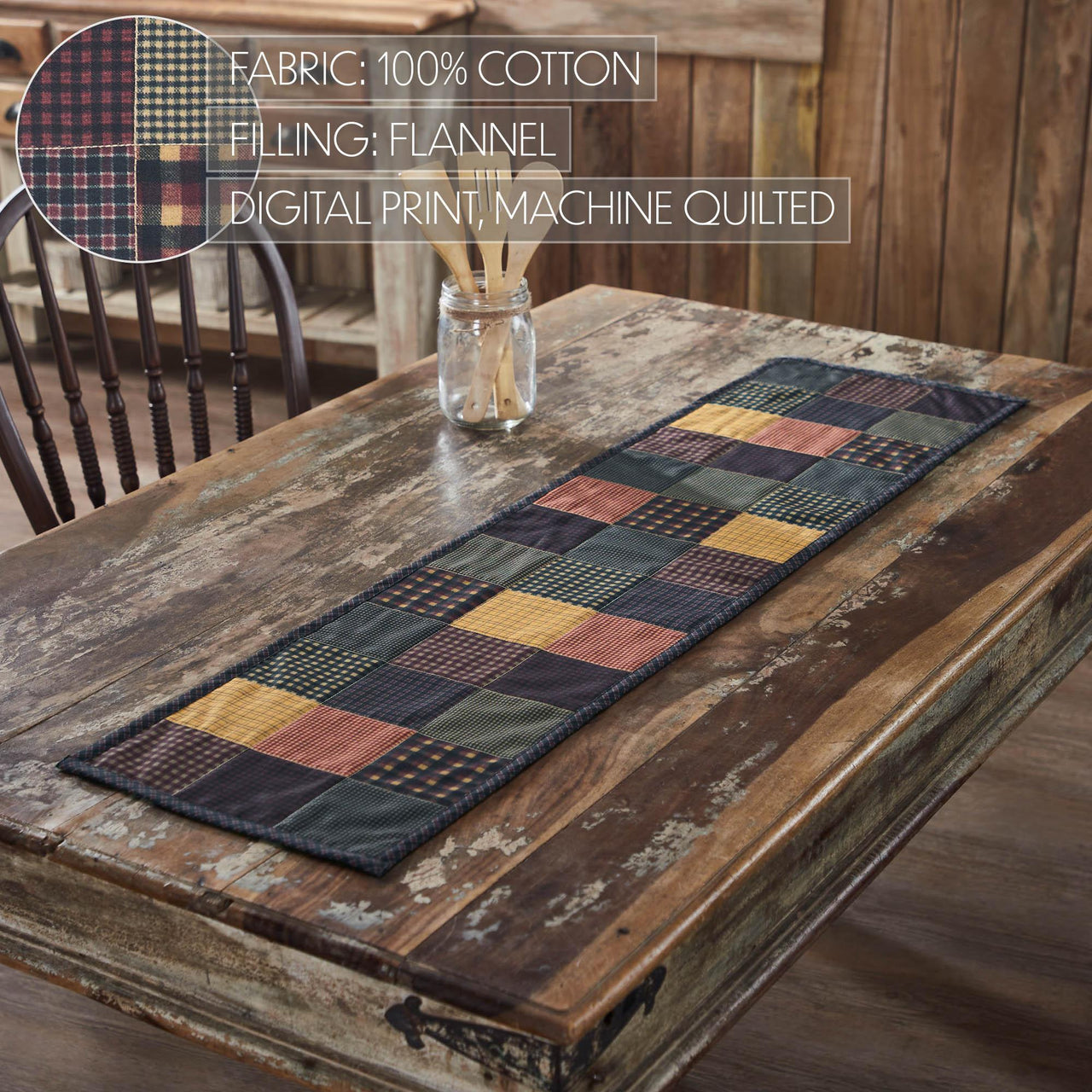 FABRIC: 100% COTTON

FILLING: FLANNEL

DIGITAL PRINT, MACHINE QUILTED