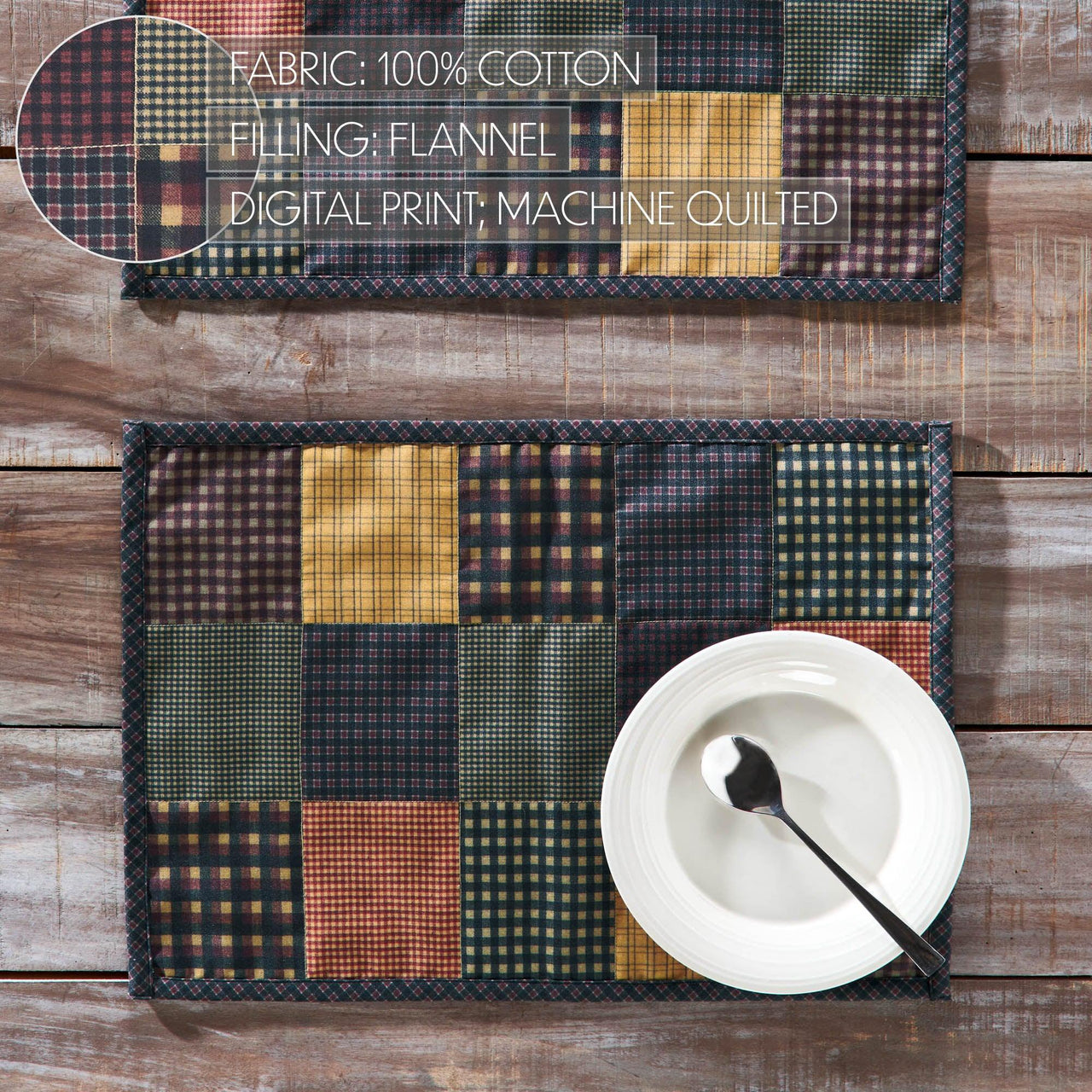 FABRIC: 100% COTTON
FILLING: FLANNEL
DIGITAL PRINT; MACHINE QUILTED