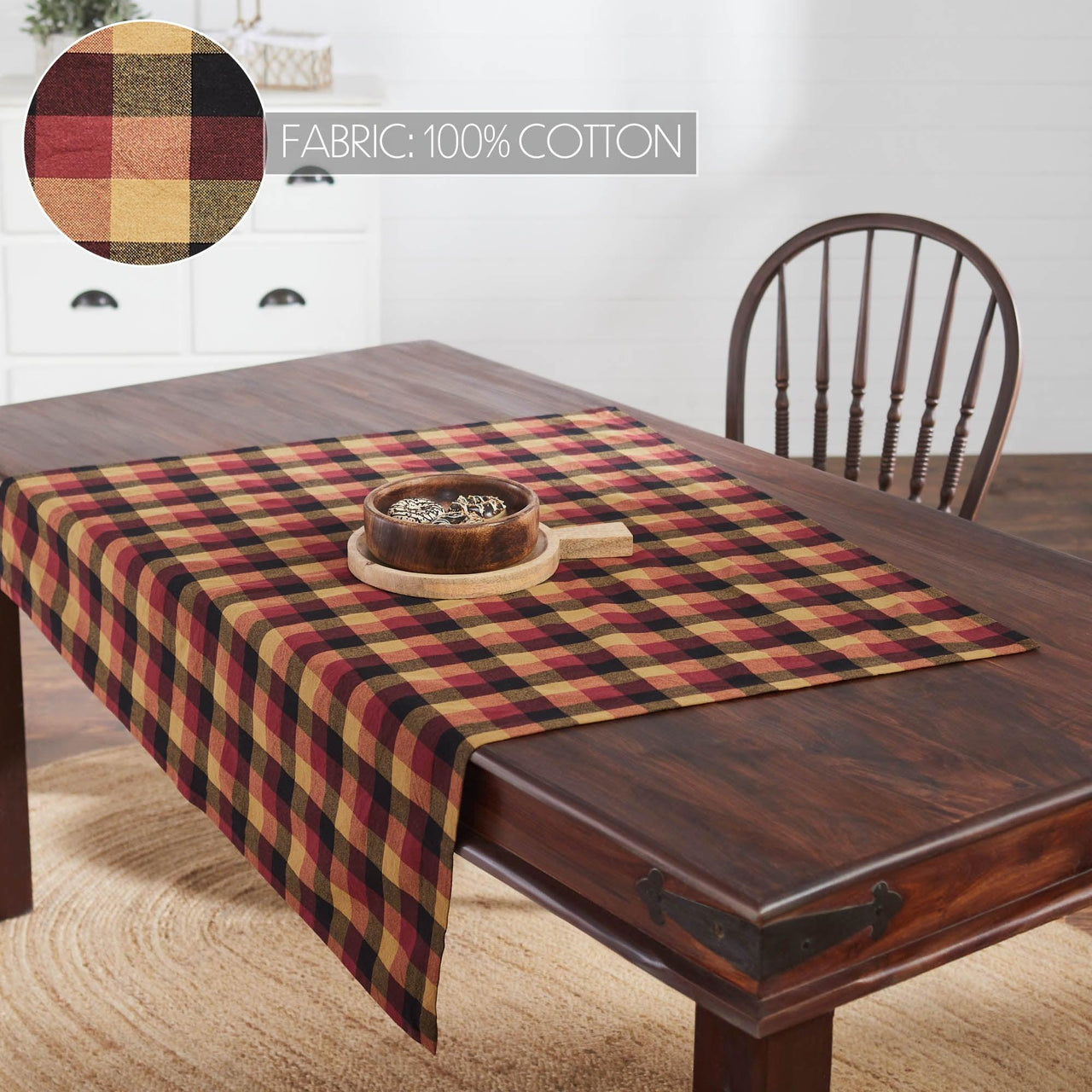 FABRIC: 100% COTTON