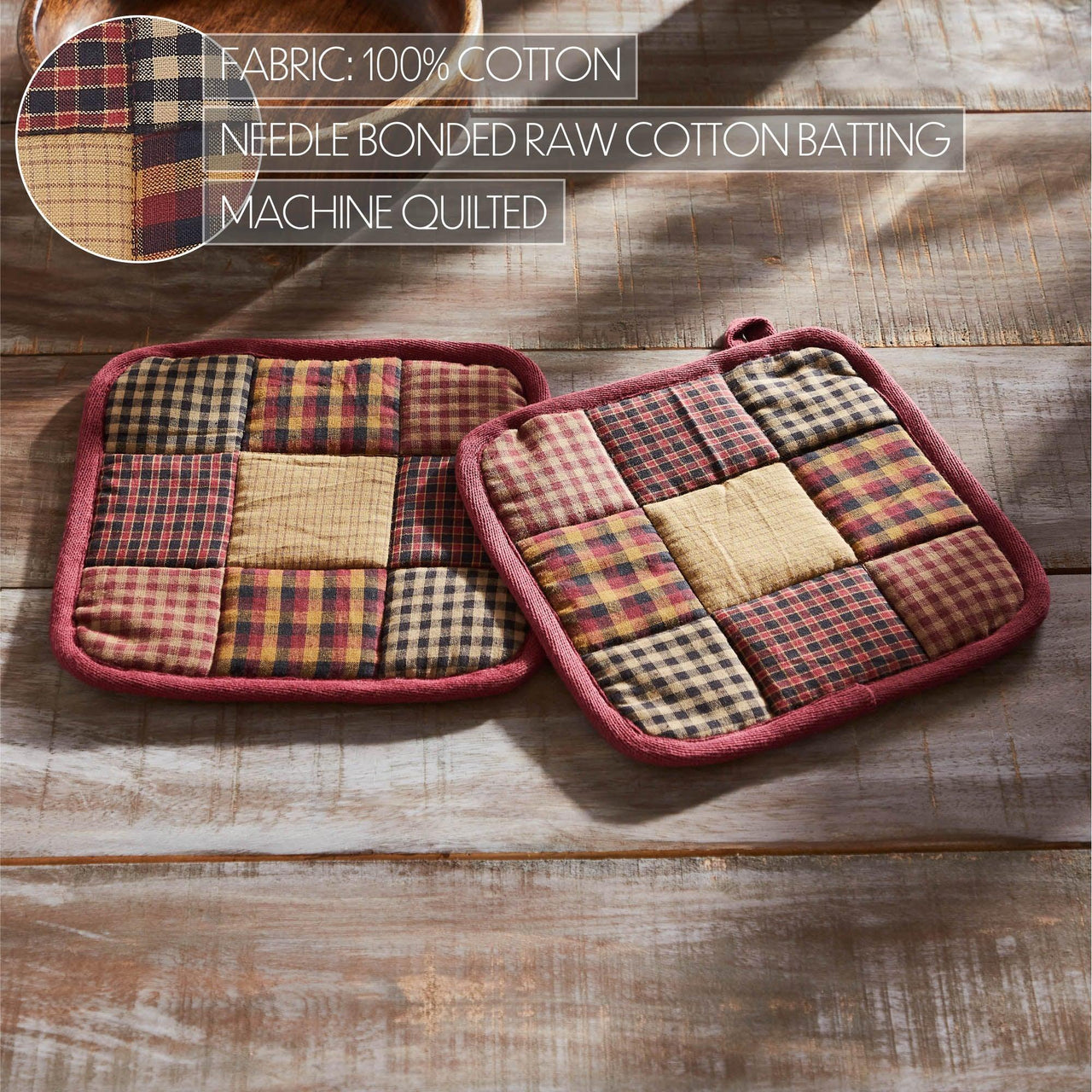 FABRIC: 100% COTTON

NEEDLE BONDED RAW COTTON BATTING

MACHINE QUILTED