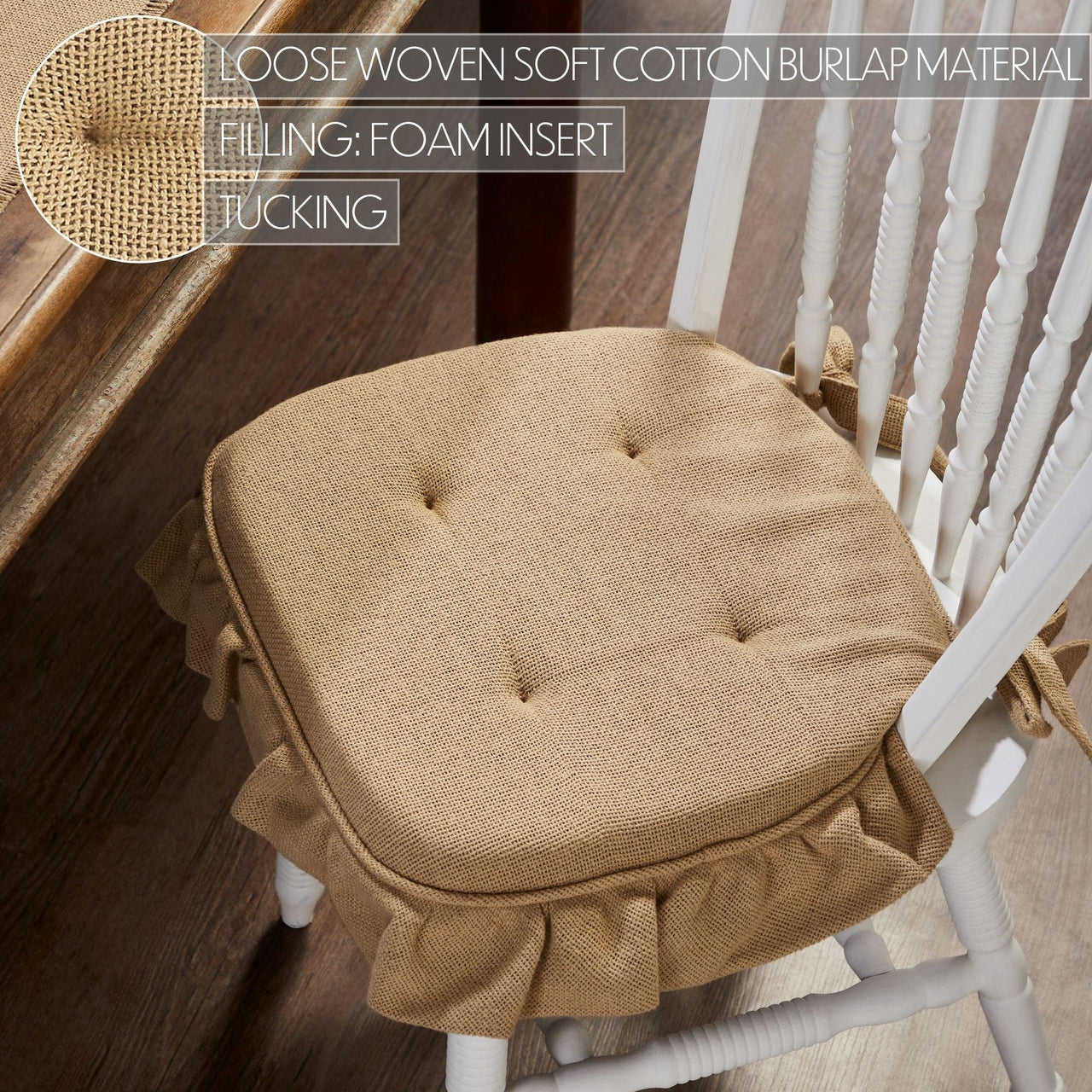 LOOSE WOVEN SOFT COTTON BURLAP MATERIAL

FILLING: FOAM INSERT

TUCKING