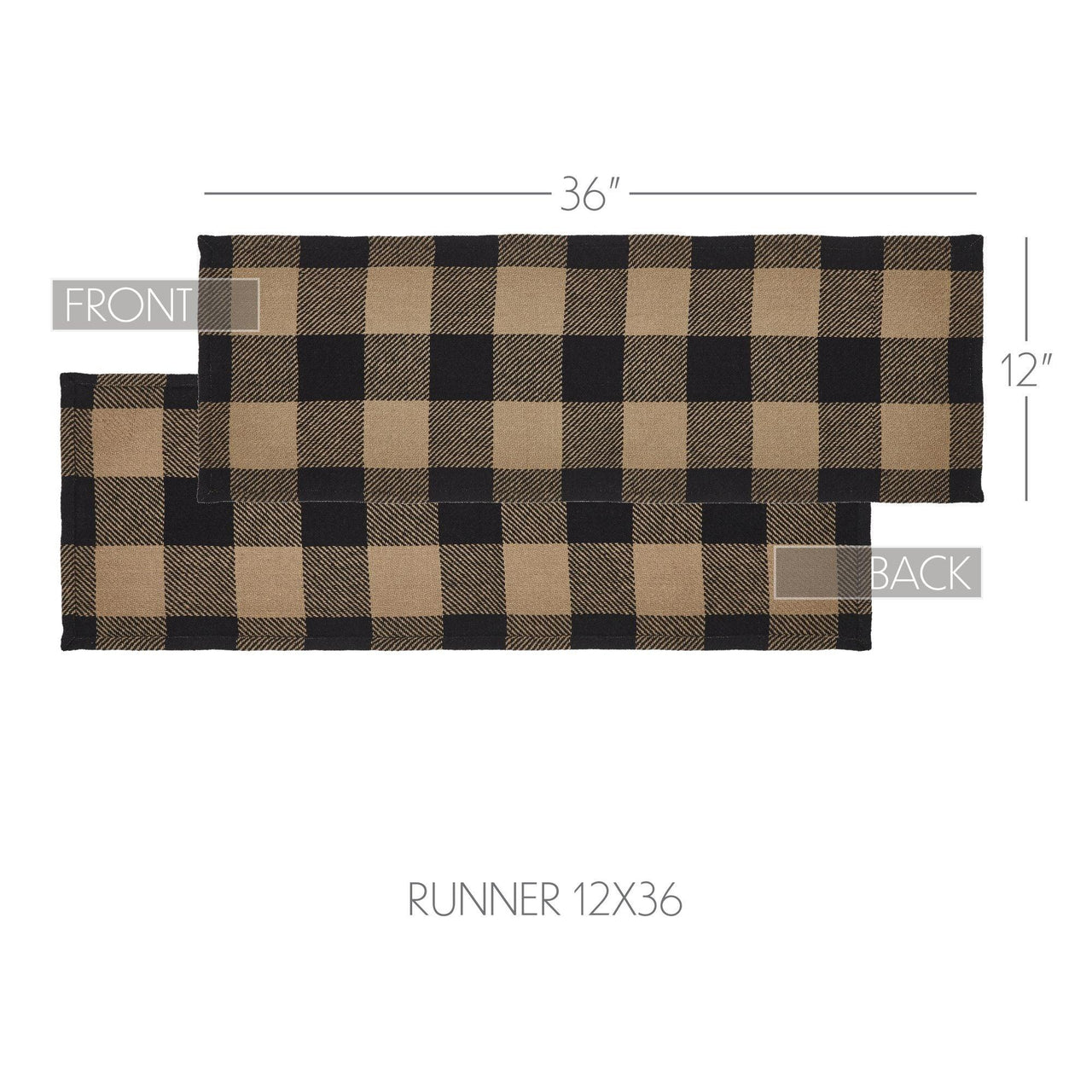 36"

FRONT

12"

BACK

RUNNER 12X36