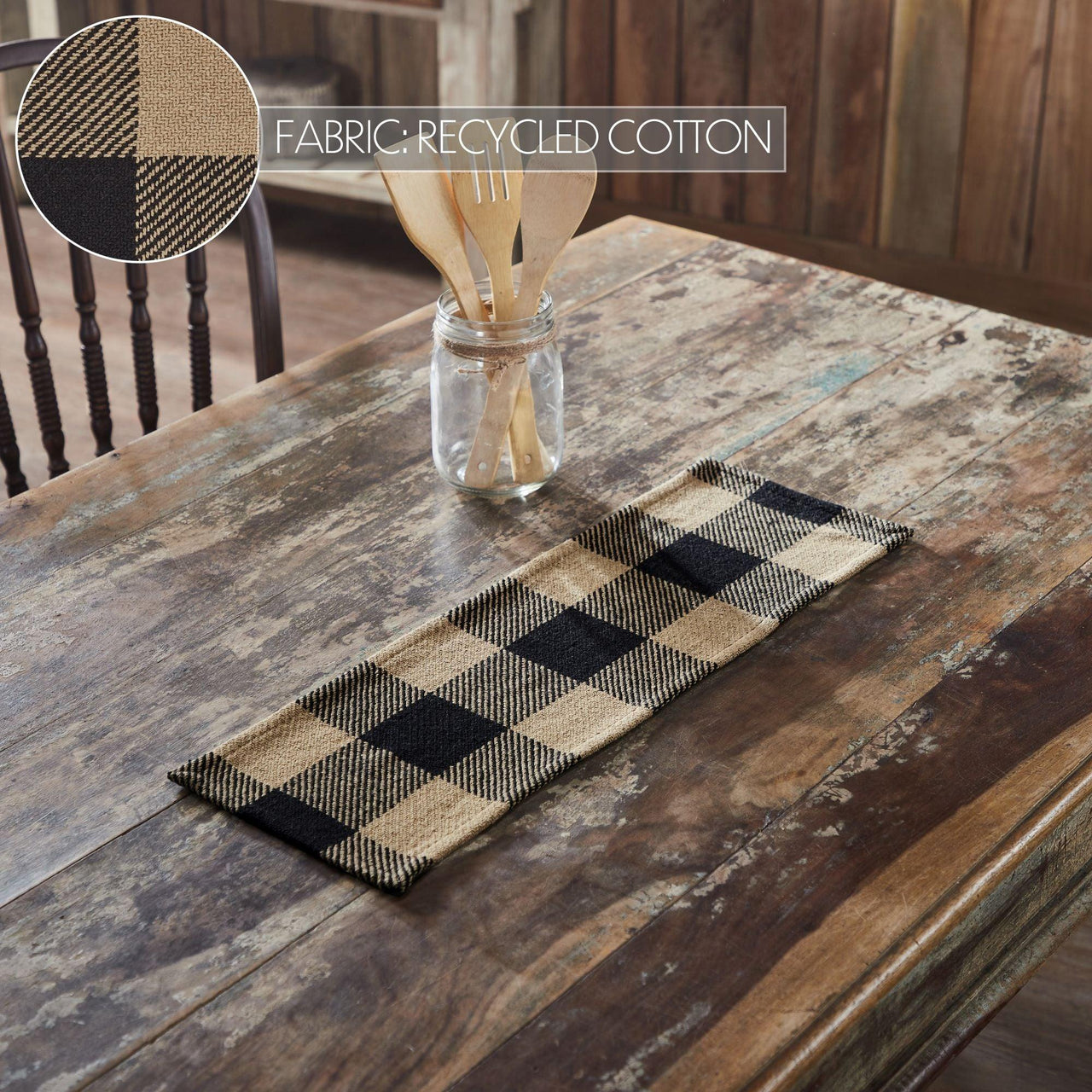 FABRIC: RECYCLED COTTON