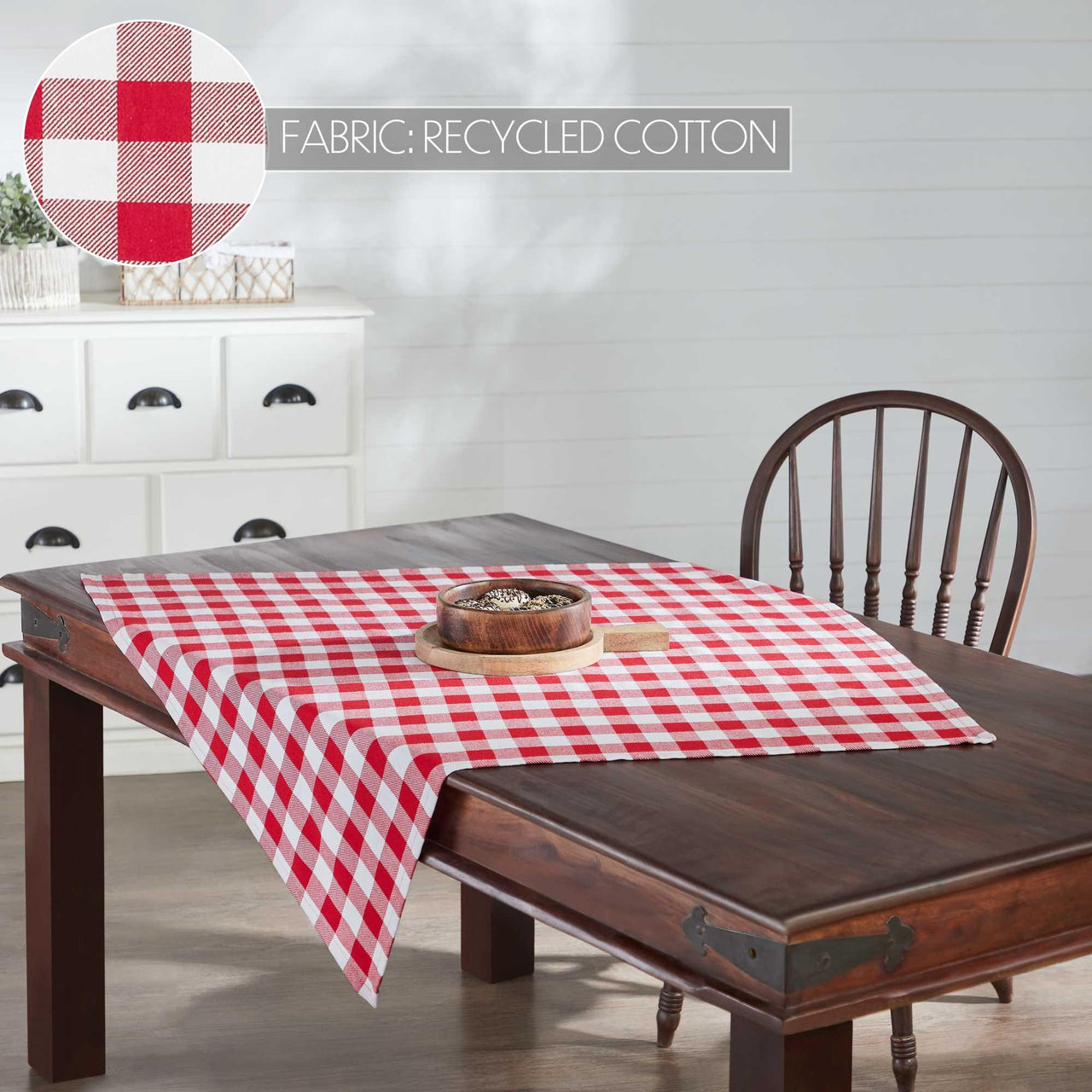 FABRIC: RECYCLED COTTON