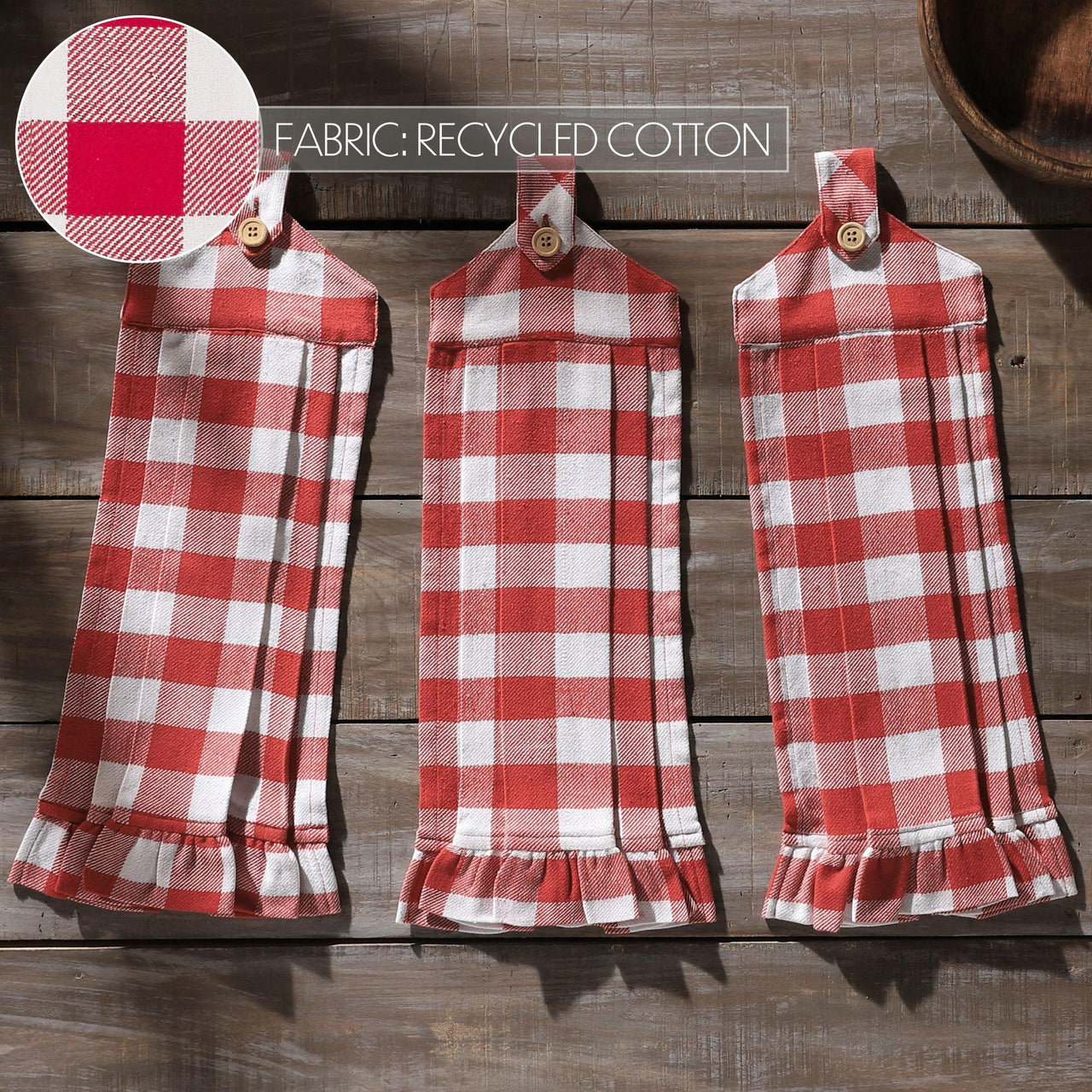 FABRIC: RECYCLED COTTON