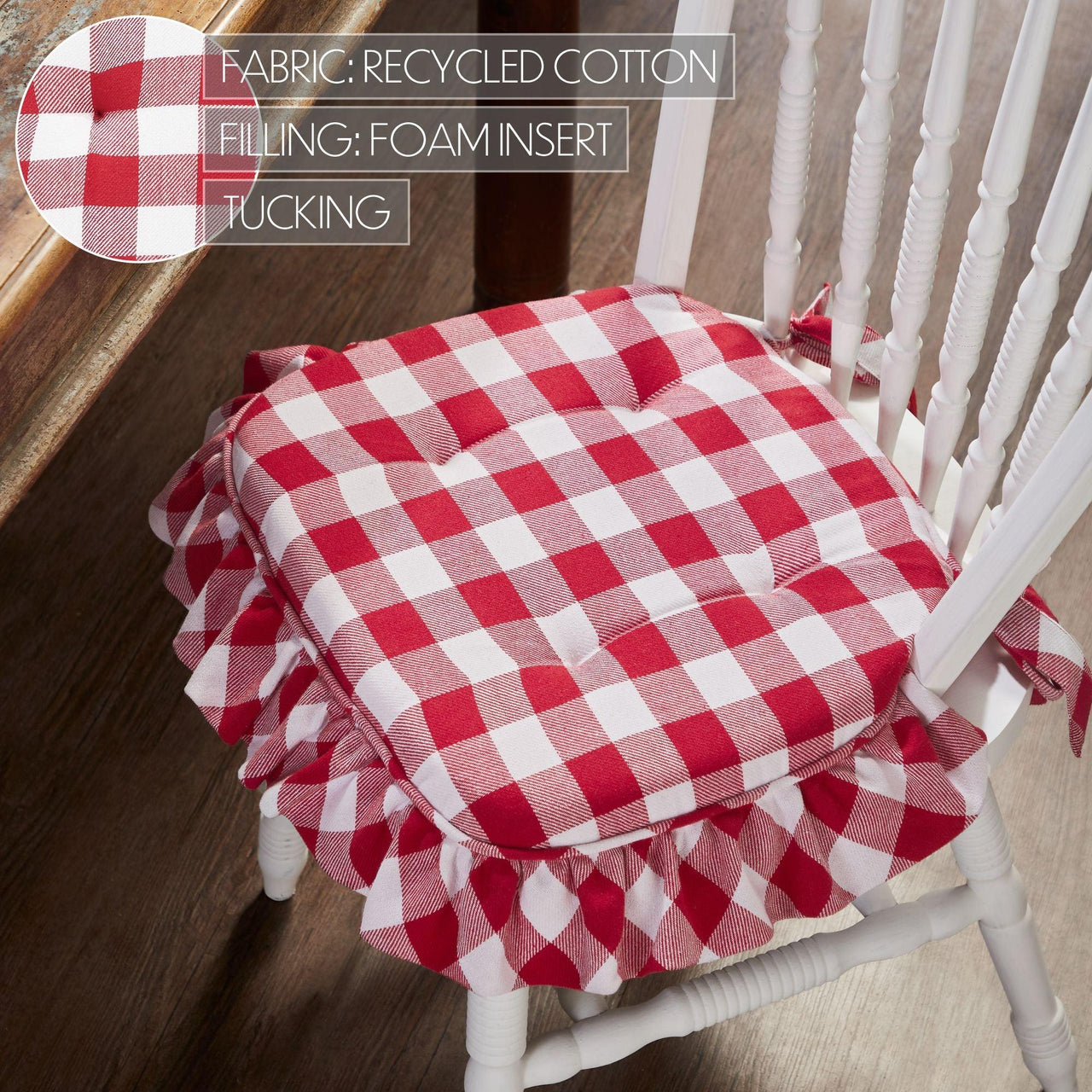 FABRIC: RECYCLED COTTON
FILLING: FOAM INSERT
TUCKING