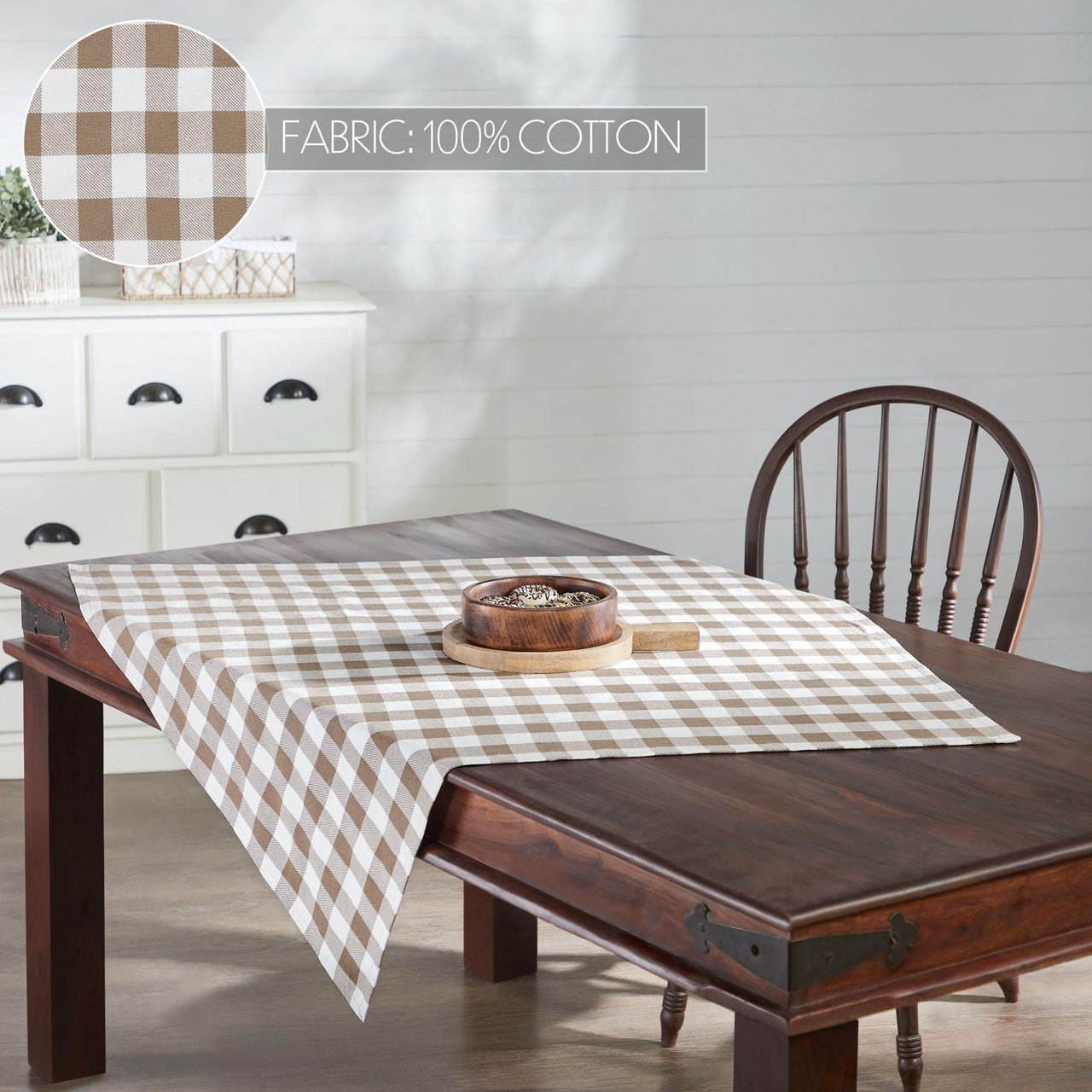 FABRIC: 100% COTTON