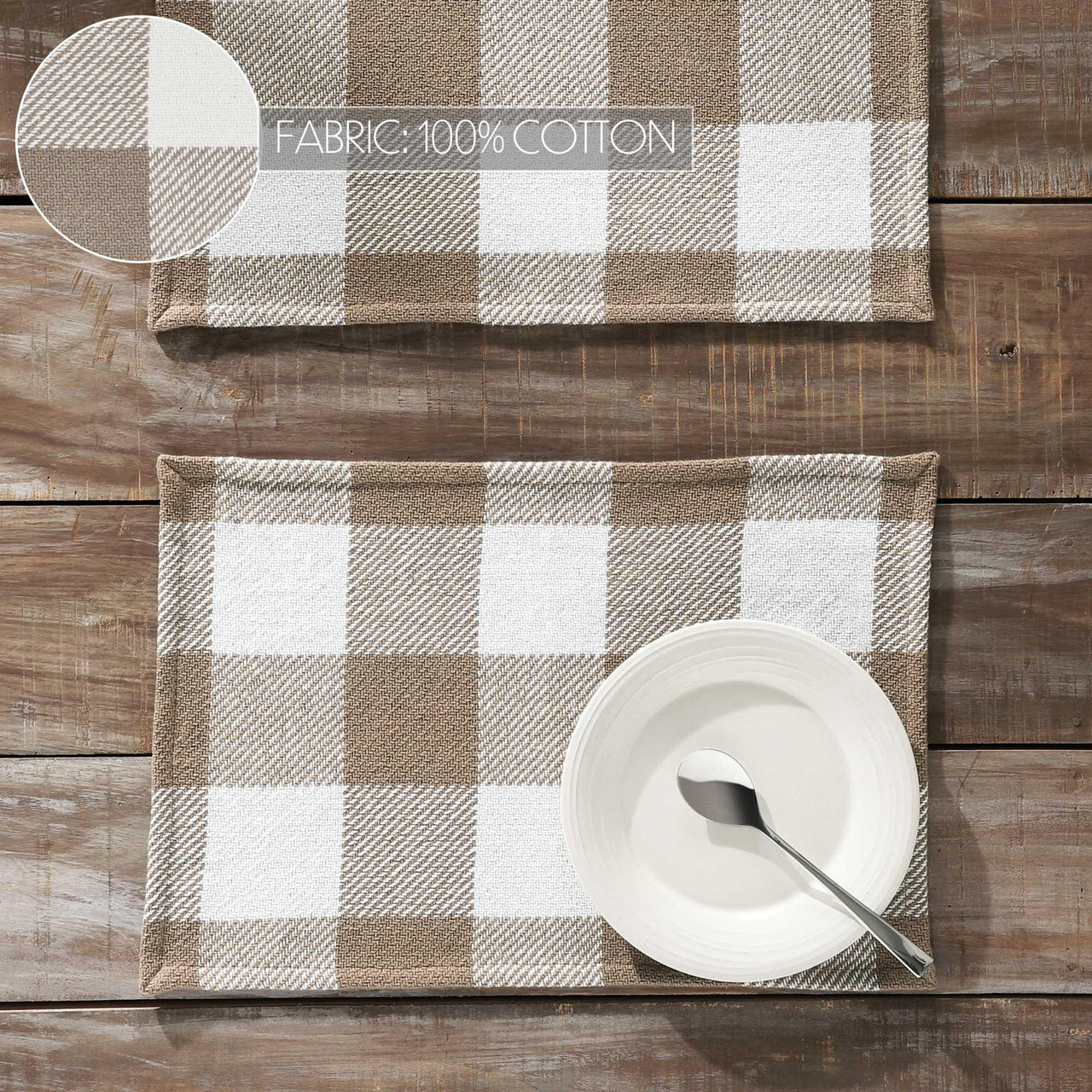 FABRIC: 100% COTTON