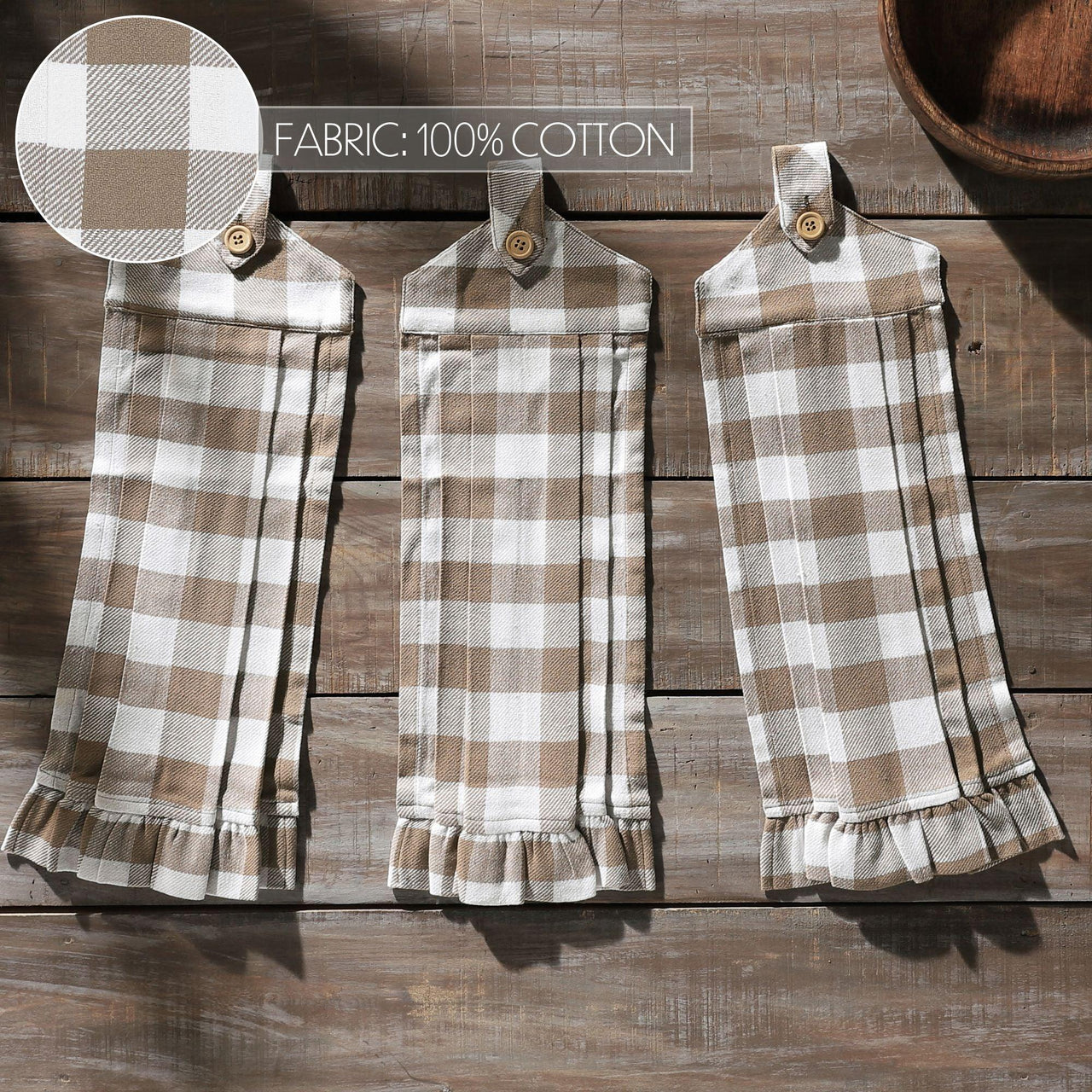 FABRIC: 100% COTTON