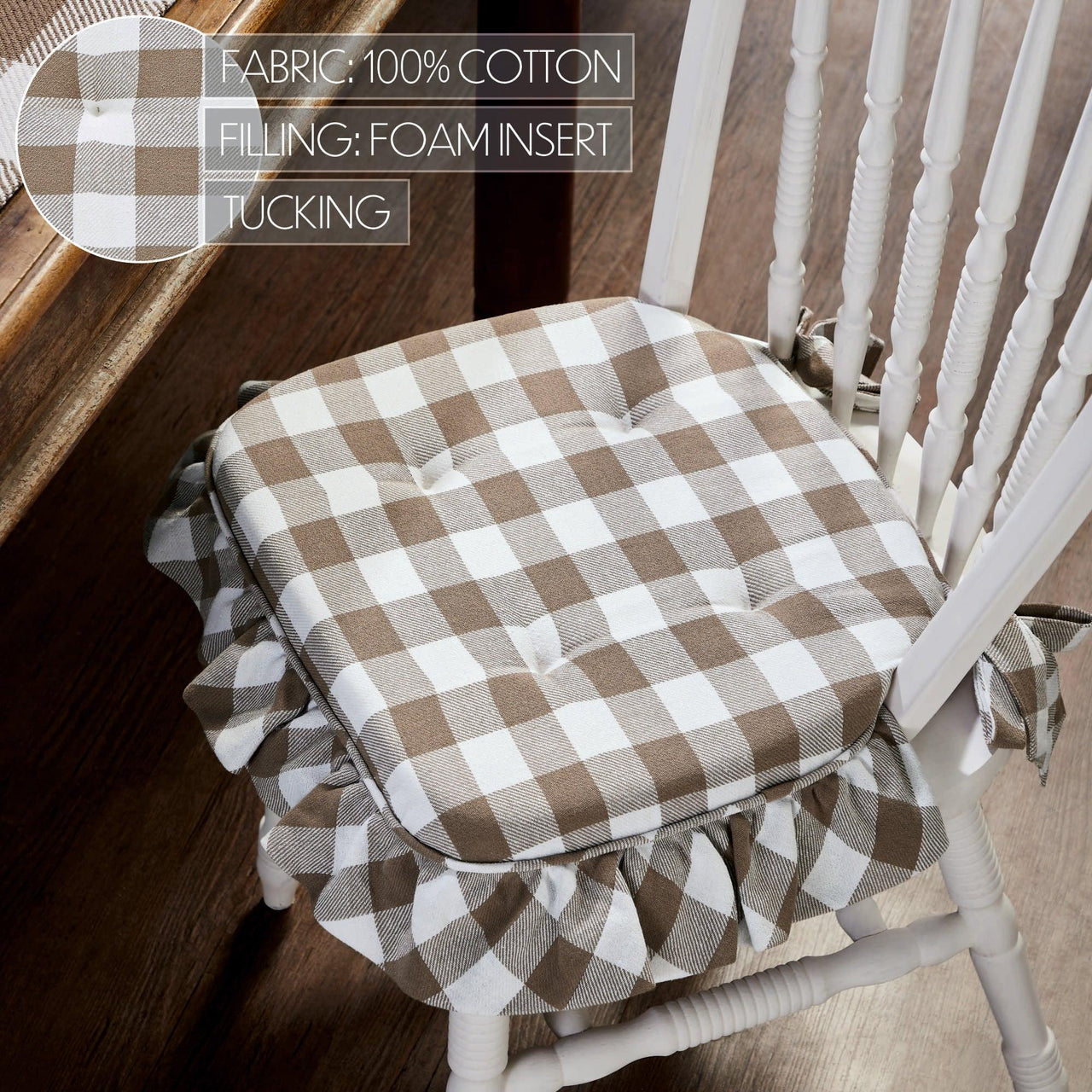 FABRIC: 100% COTTON
FILLING: FOAM INSERT
TUCKING