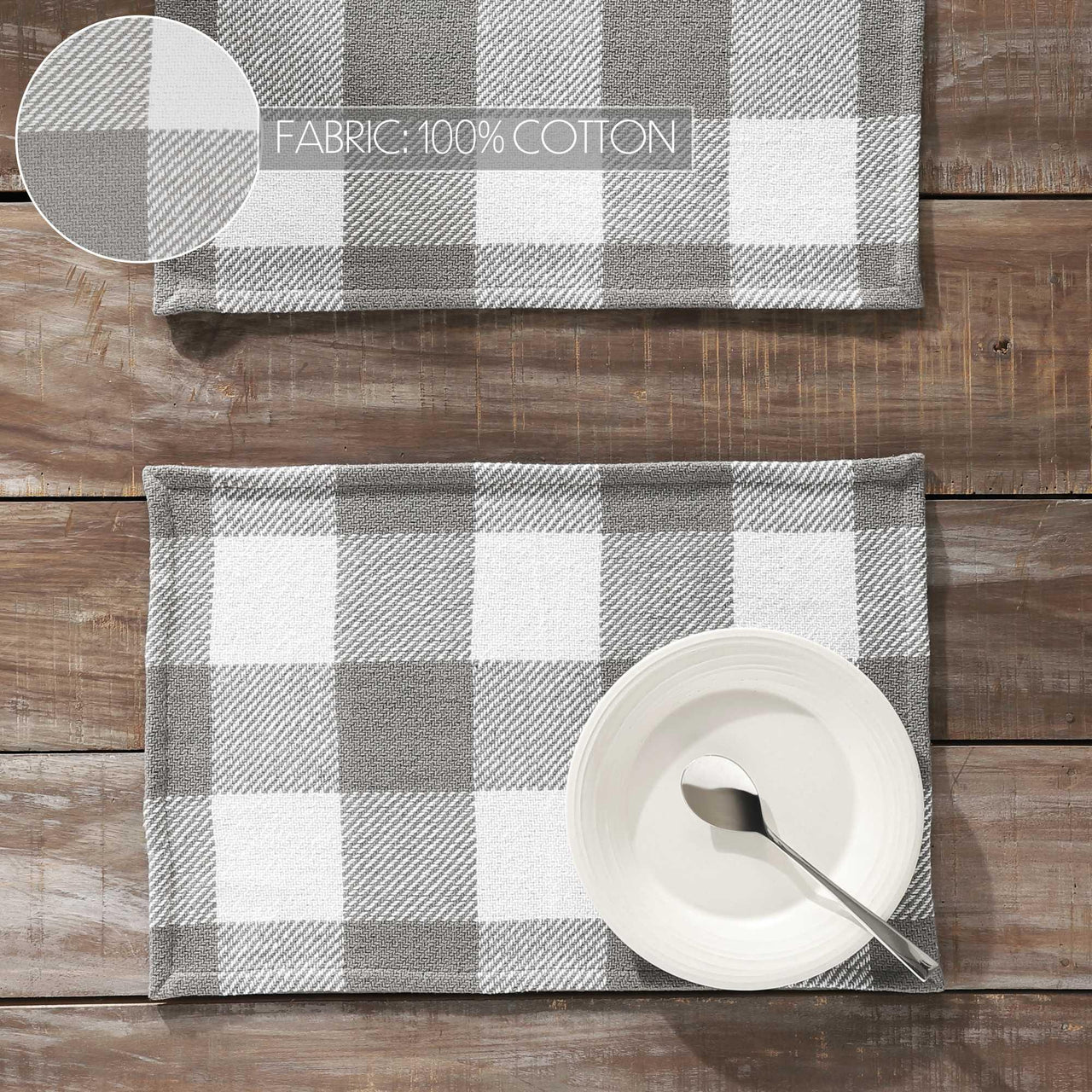 FABRIC: 100% COTTON