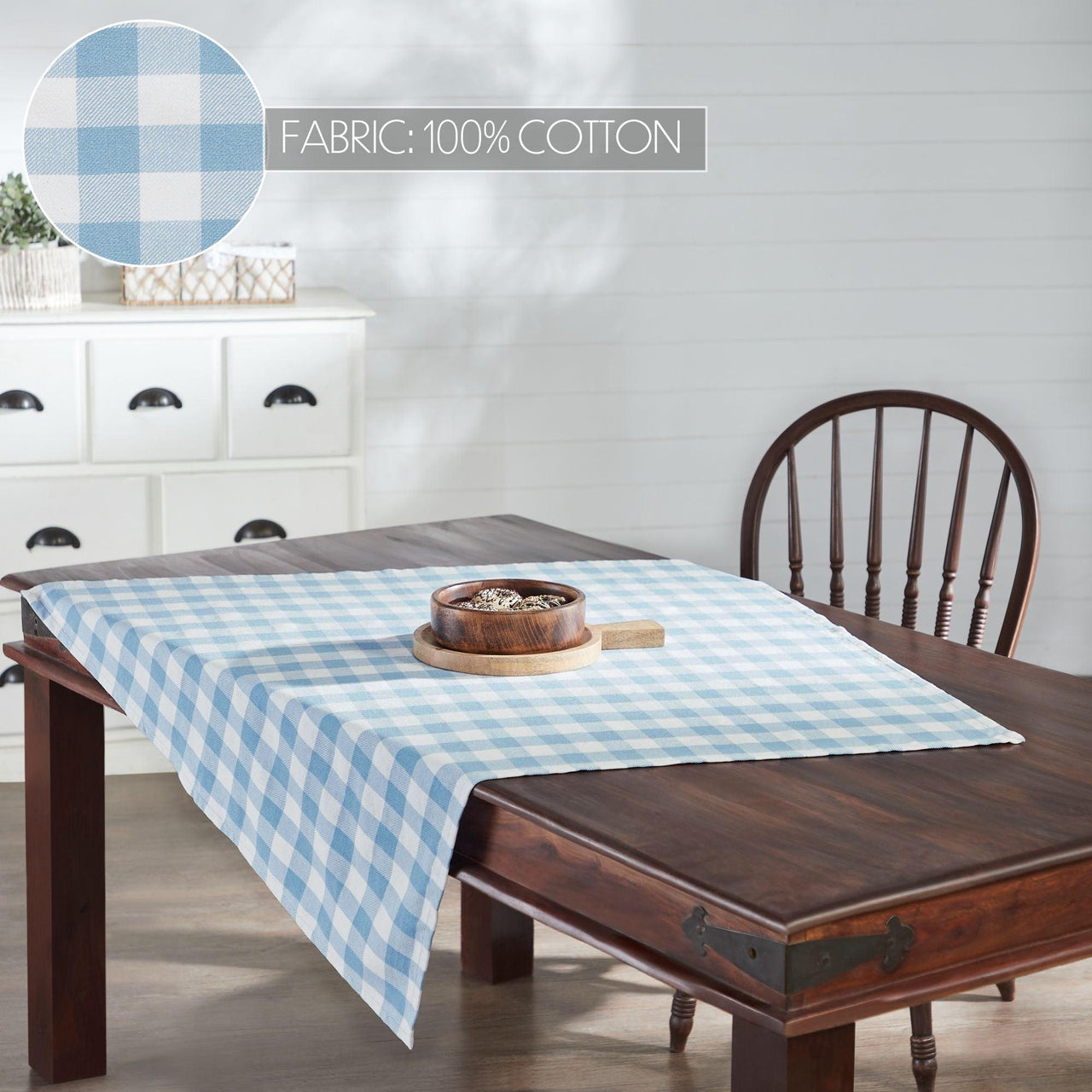 FABRIC: 100% COTTON