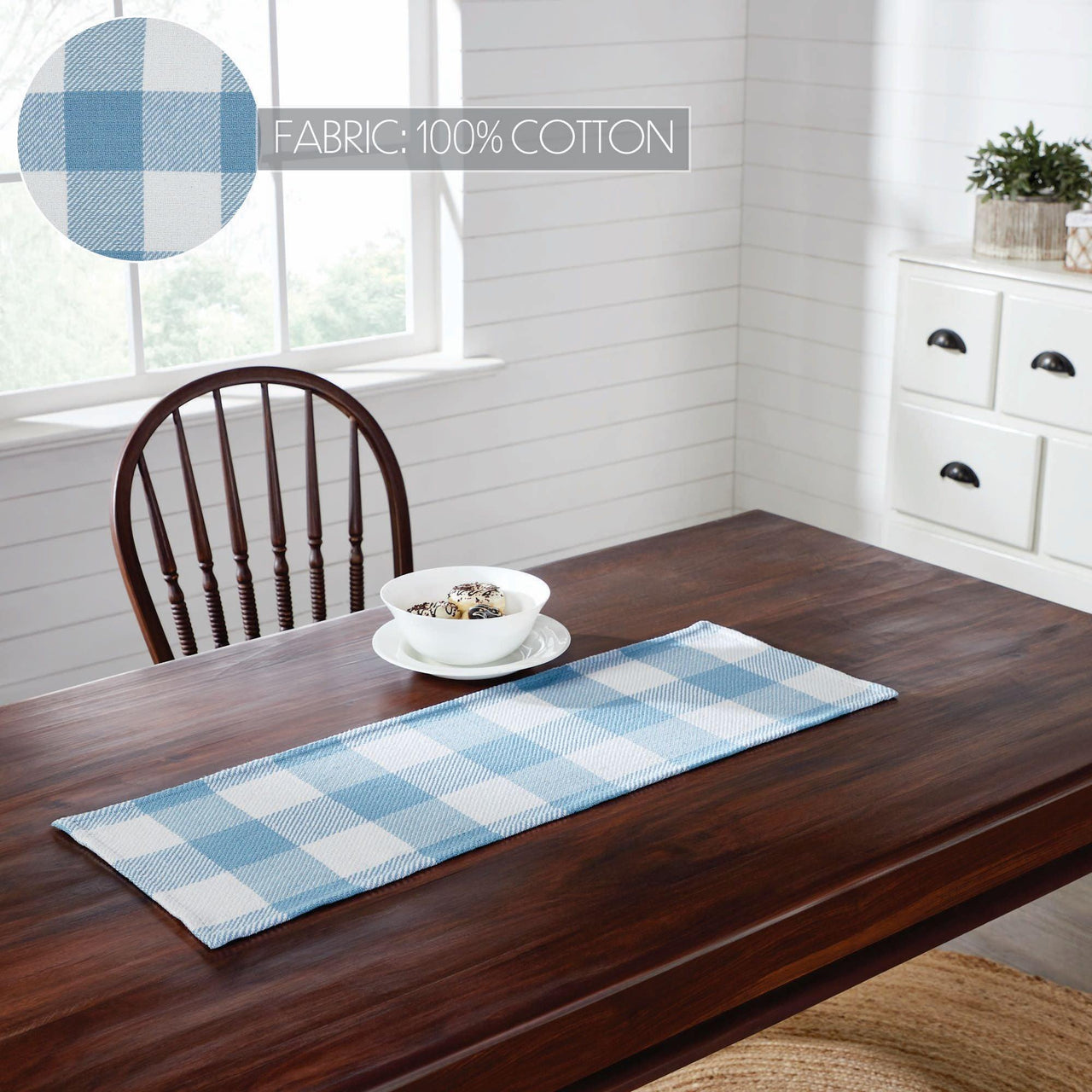 FABRIC: 100% COTTON