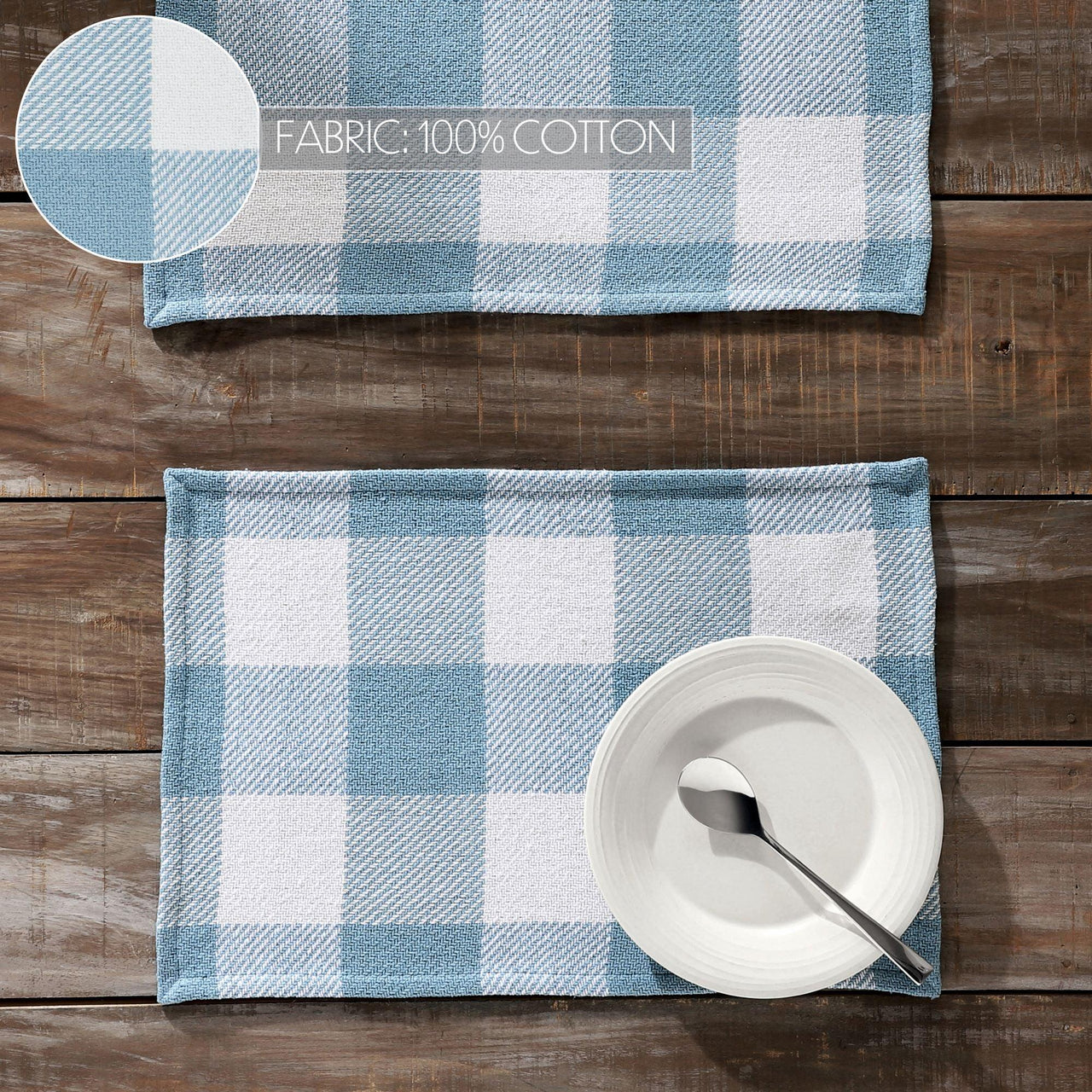 FABRIC: 100% COTTON