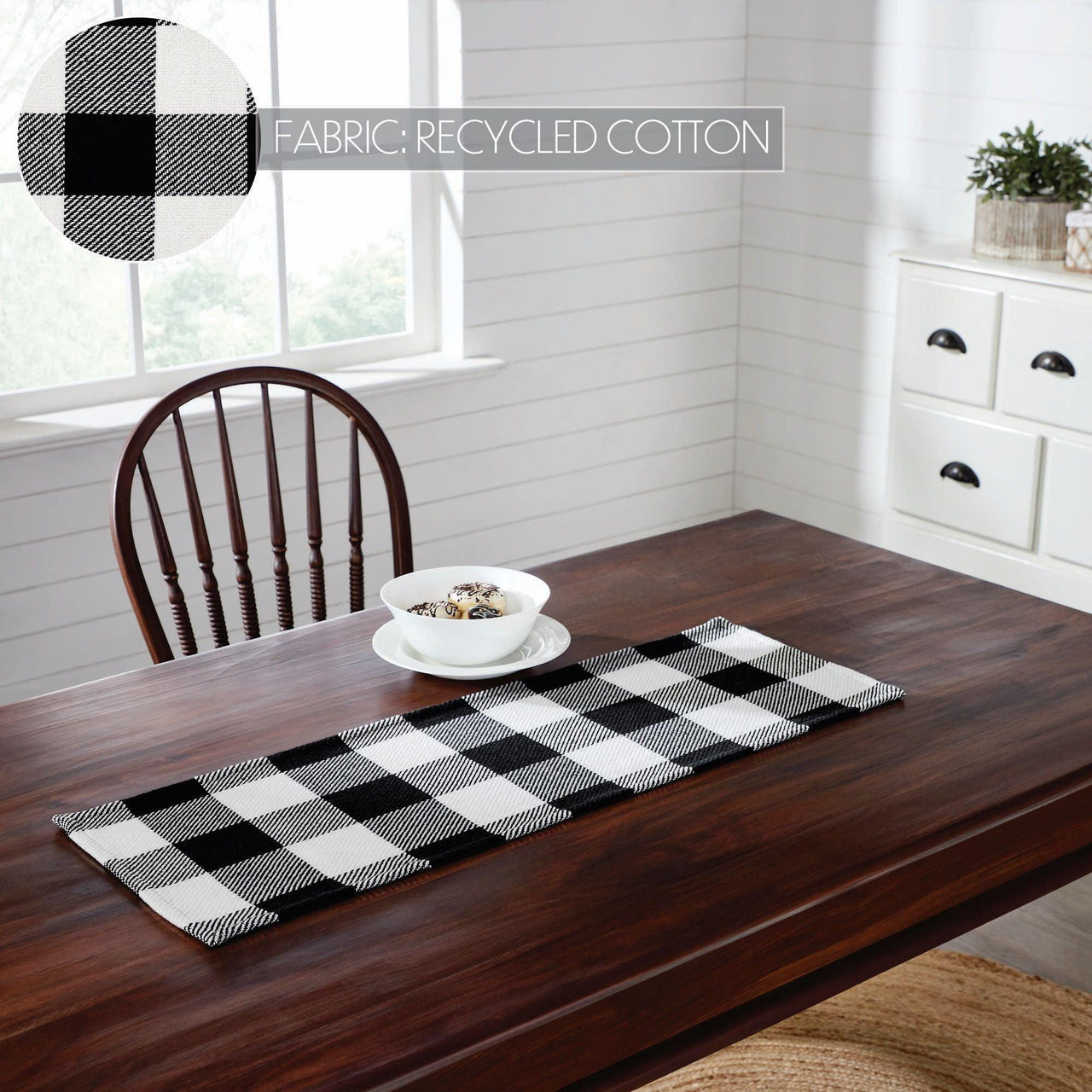 FABRIC: RECYCLED COTTON