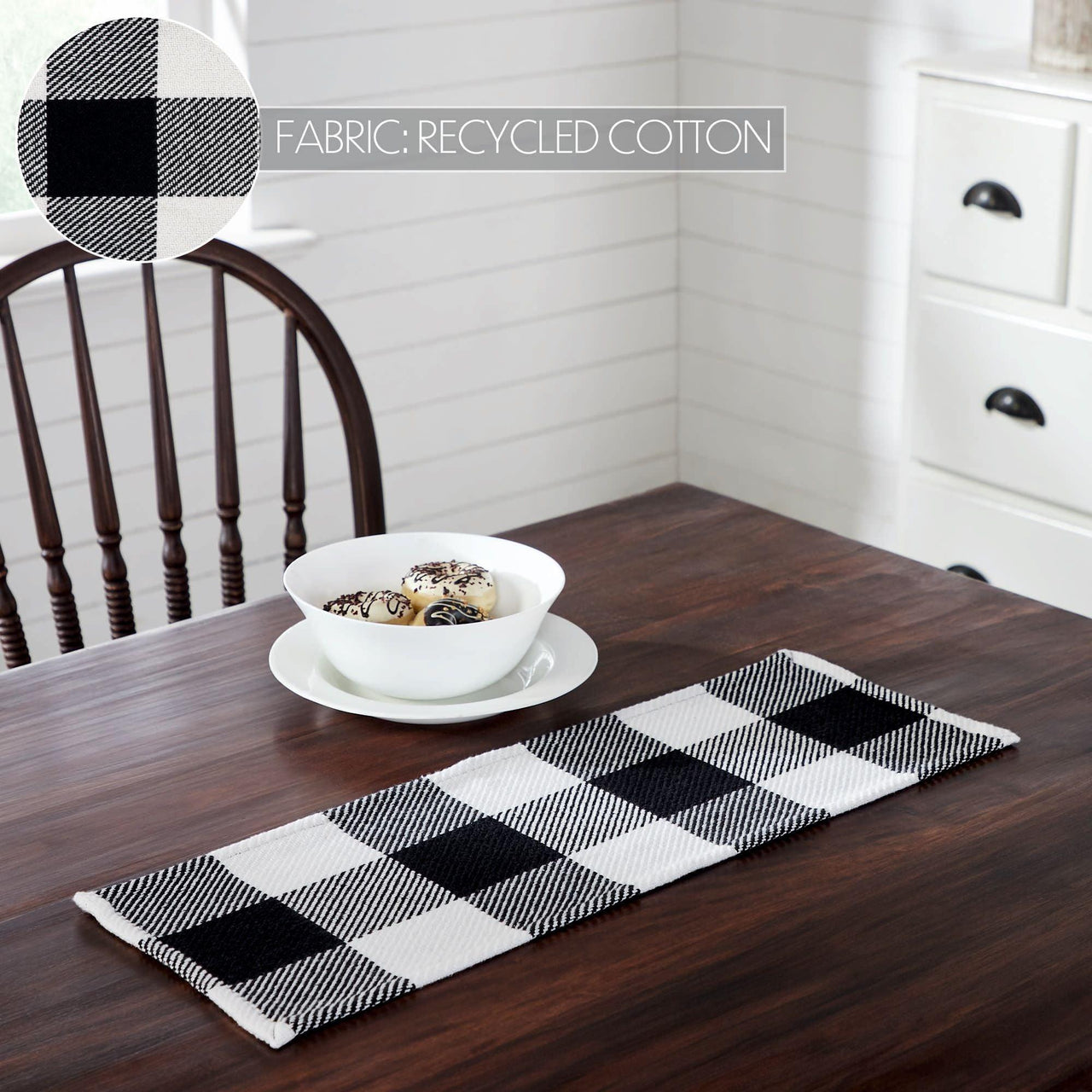 FABRIC: RECYCLED COTTON