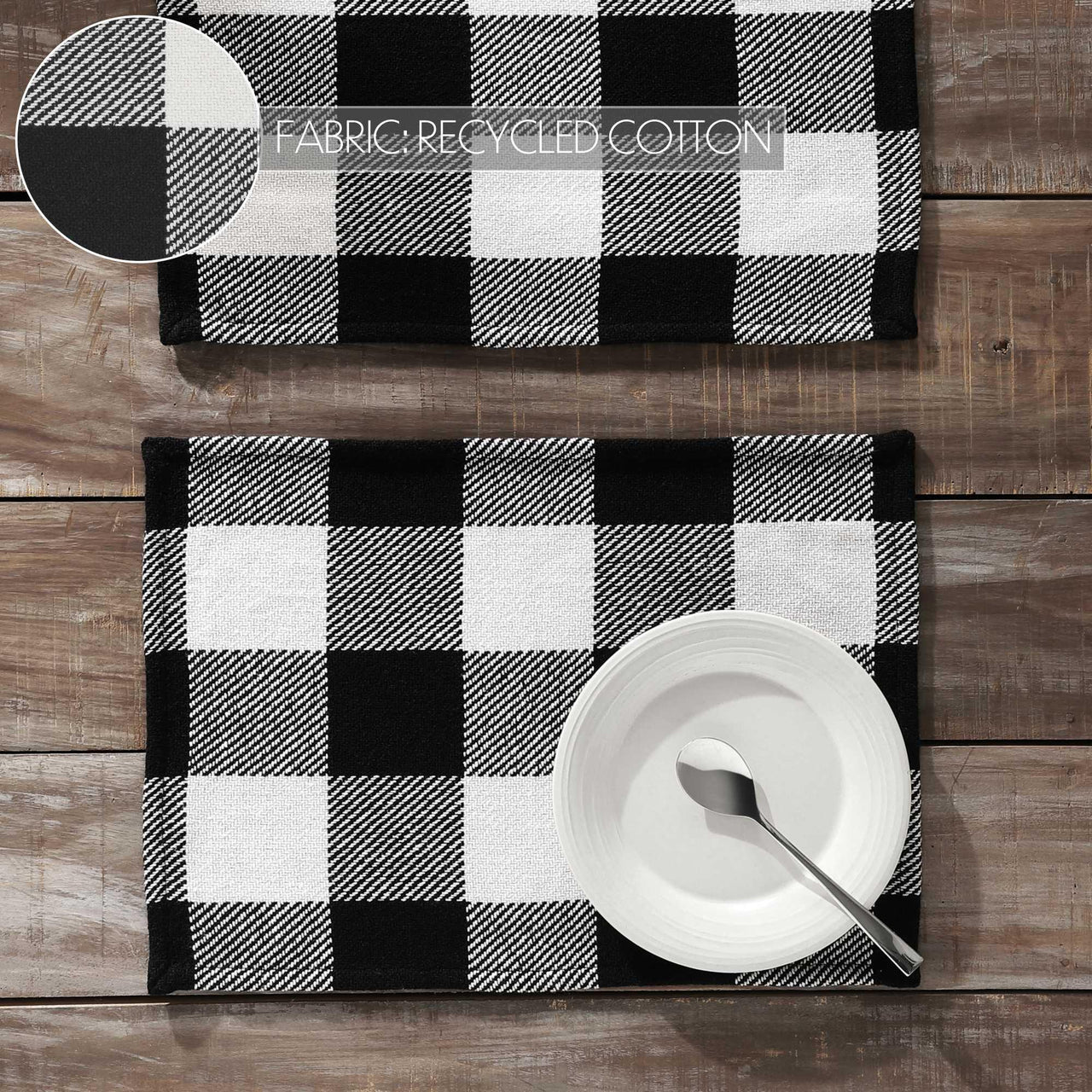 FABRIC: RECYCLED COTTON