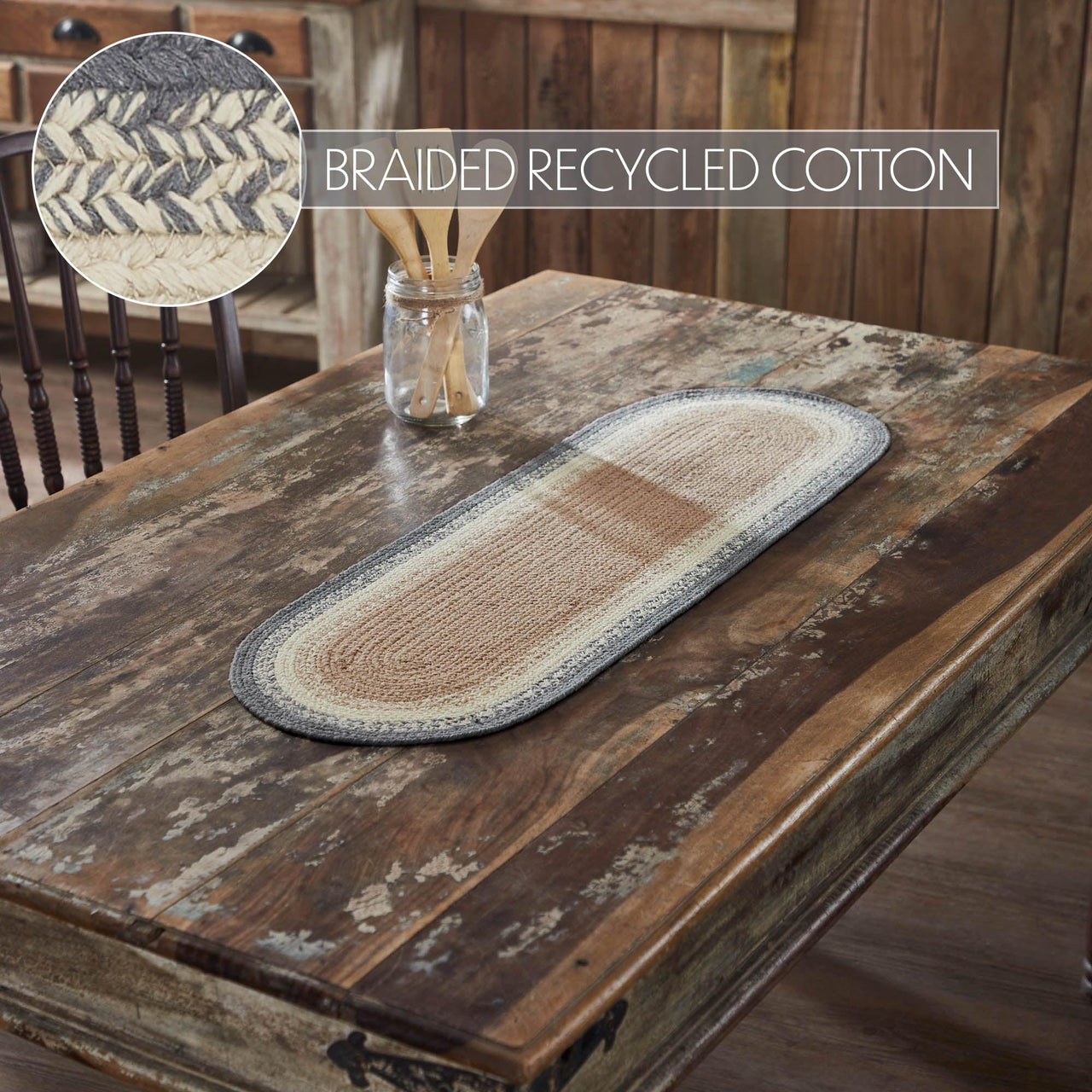 BRAIDED RECYCLED COTTON