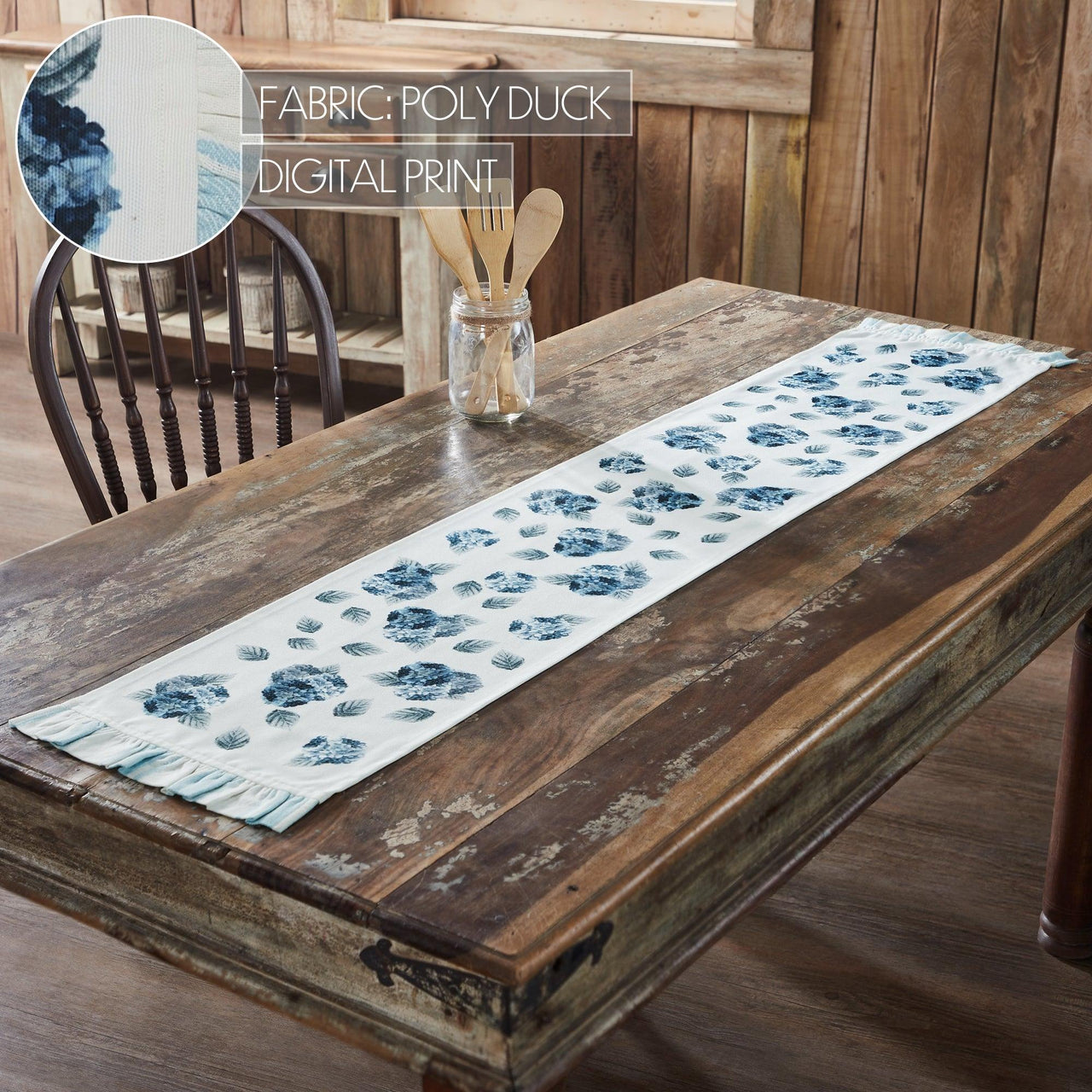 FABRIC: POLY DUCK
DIGITAL PRINT