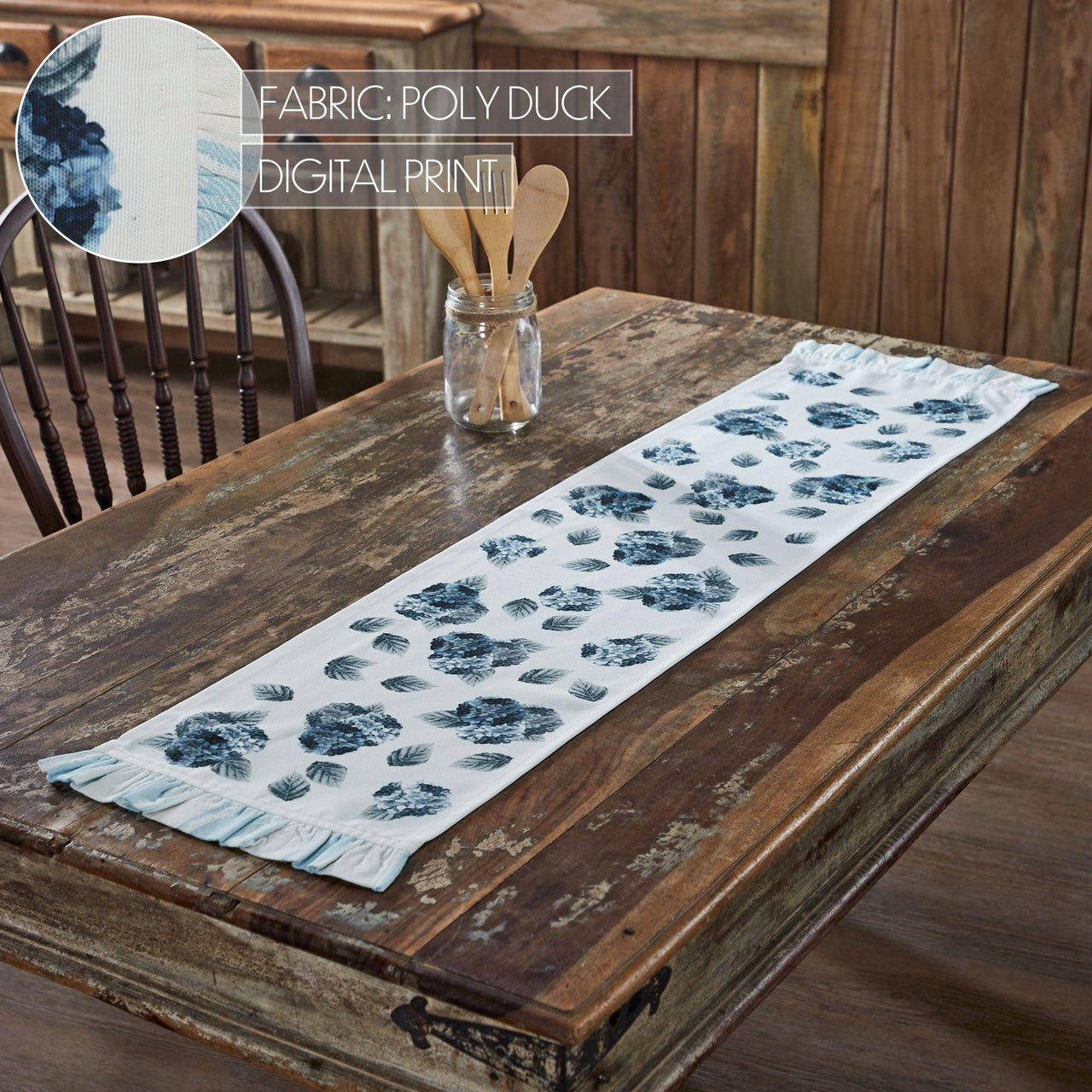 FABRIC: POLY DUCK
DIGITAL PRINT