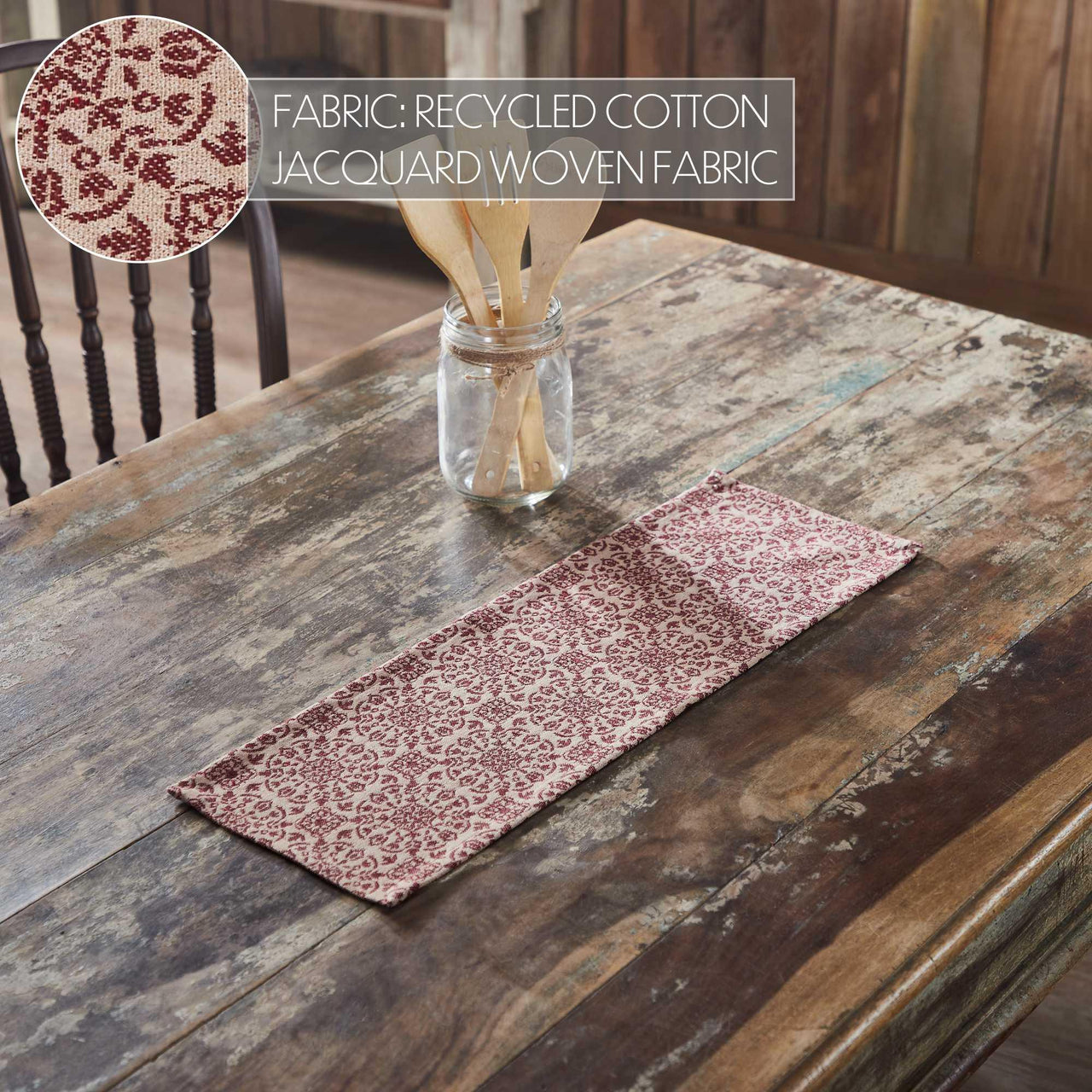 FABRIC: RECYCLED COTTON
JACQUARD WOVEN FABRIC