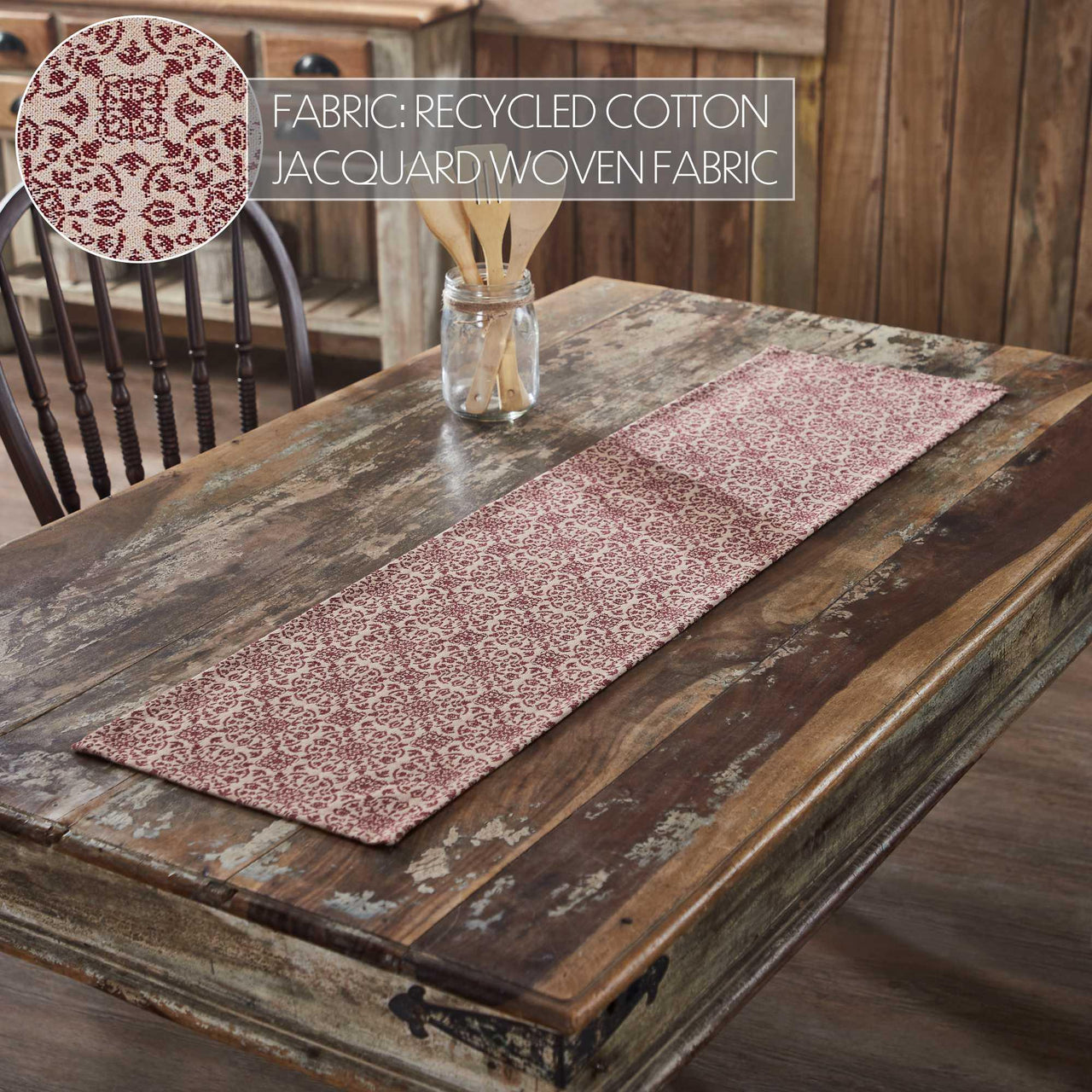 FABRIC: RECYCLED COTTON
JACQUARD WOVEN FABRIC