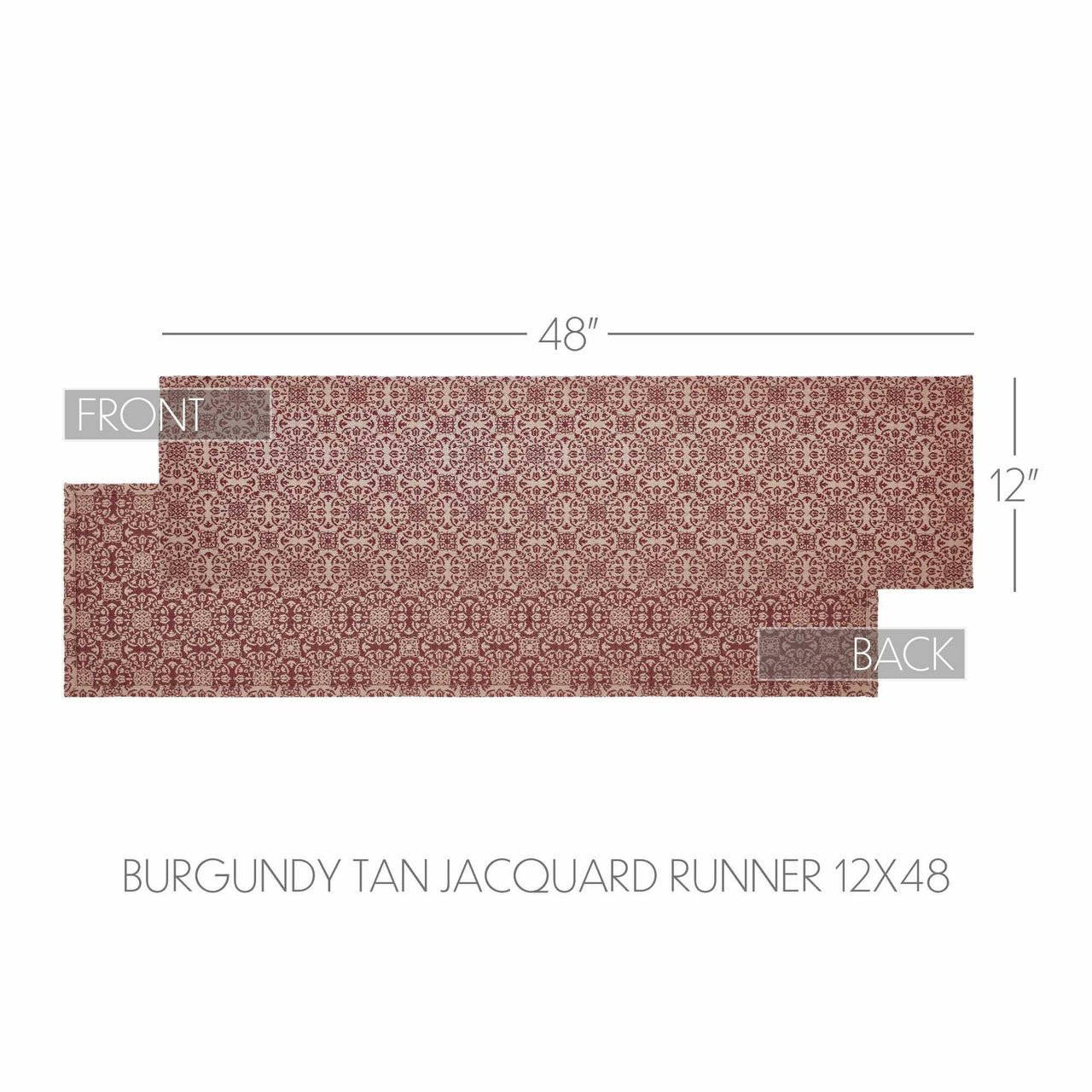 48"

FRONT

12"

BACK

BURGUNDY TAN JACQUARD RUNNER 12X48